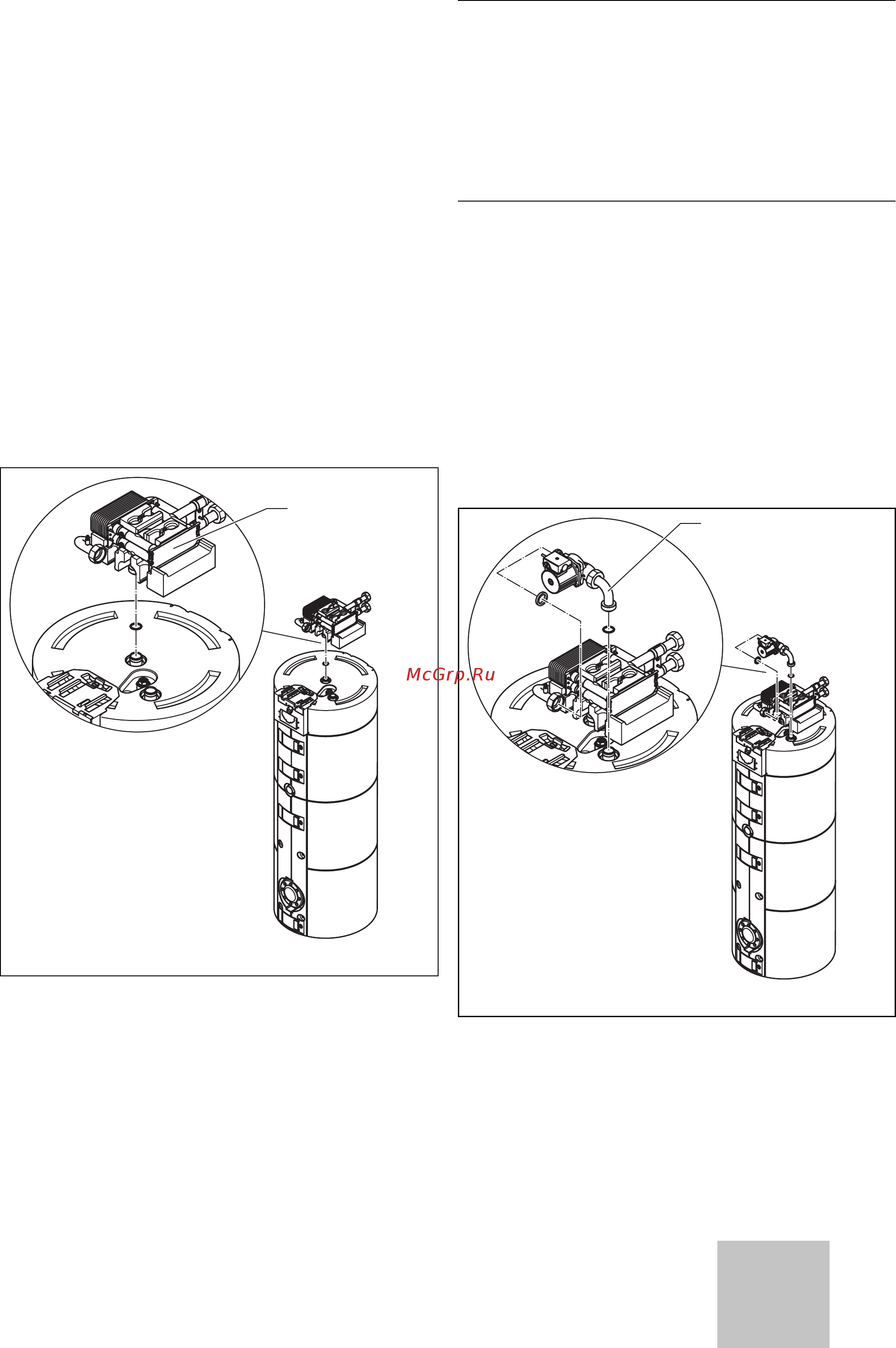 McGrp.Ru