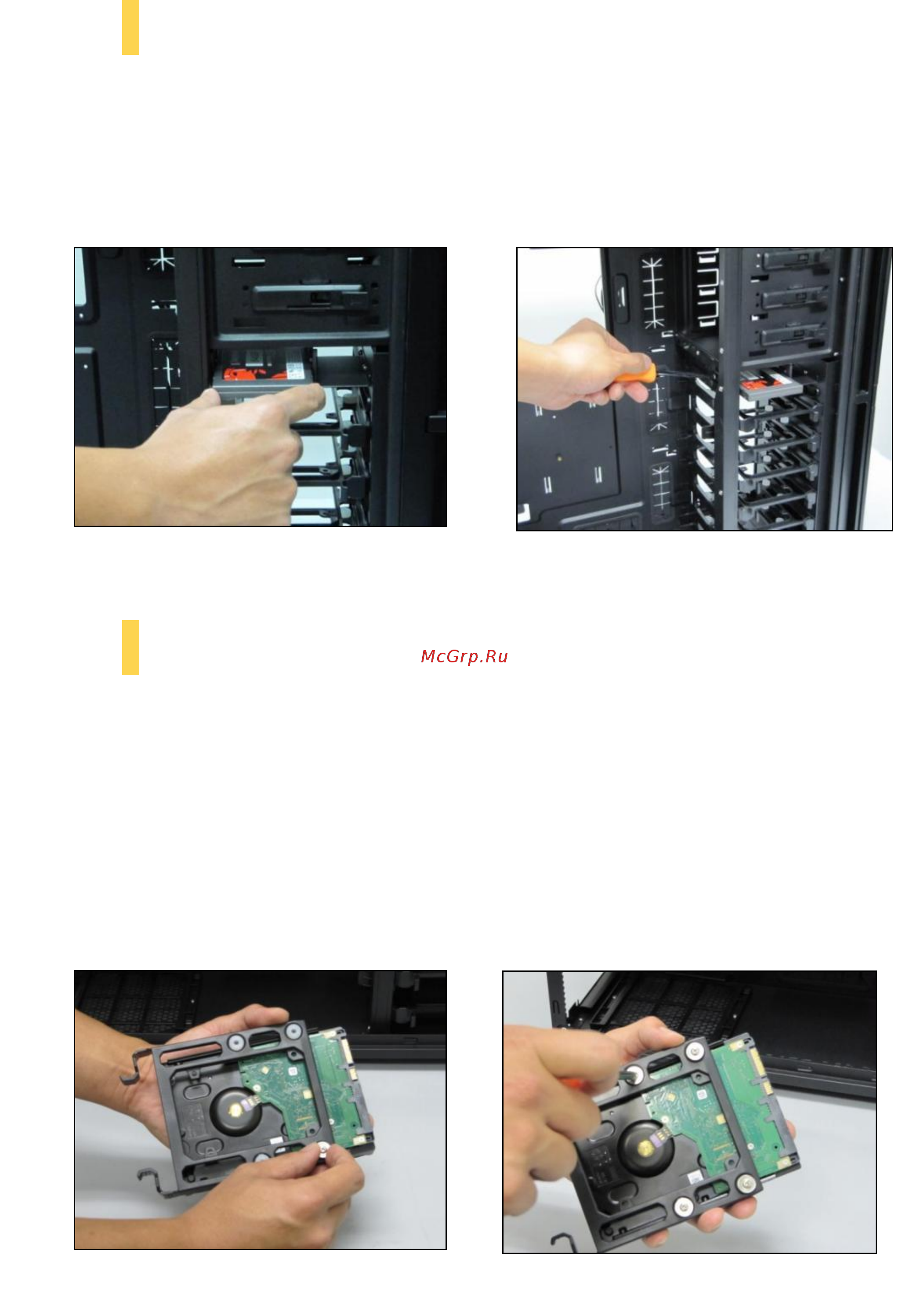 McGrp.Ru