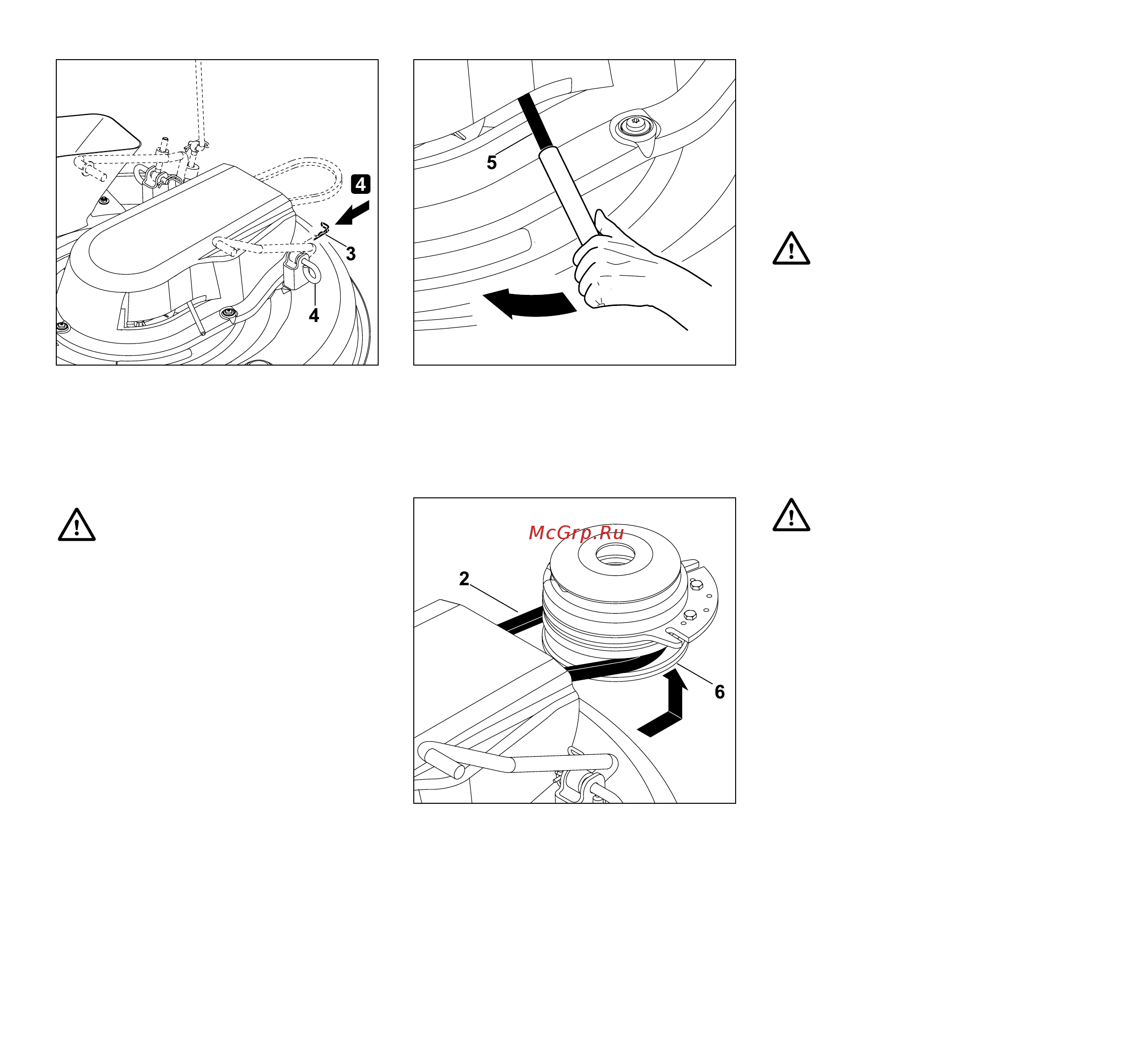 4

3

4

5

McGrp.Ru

2

6