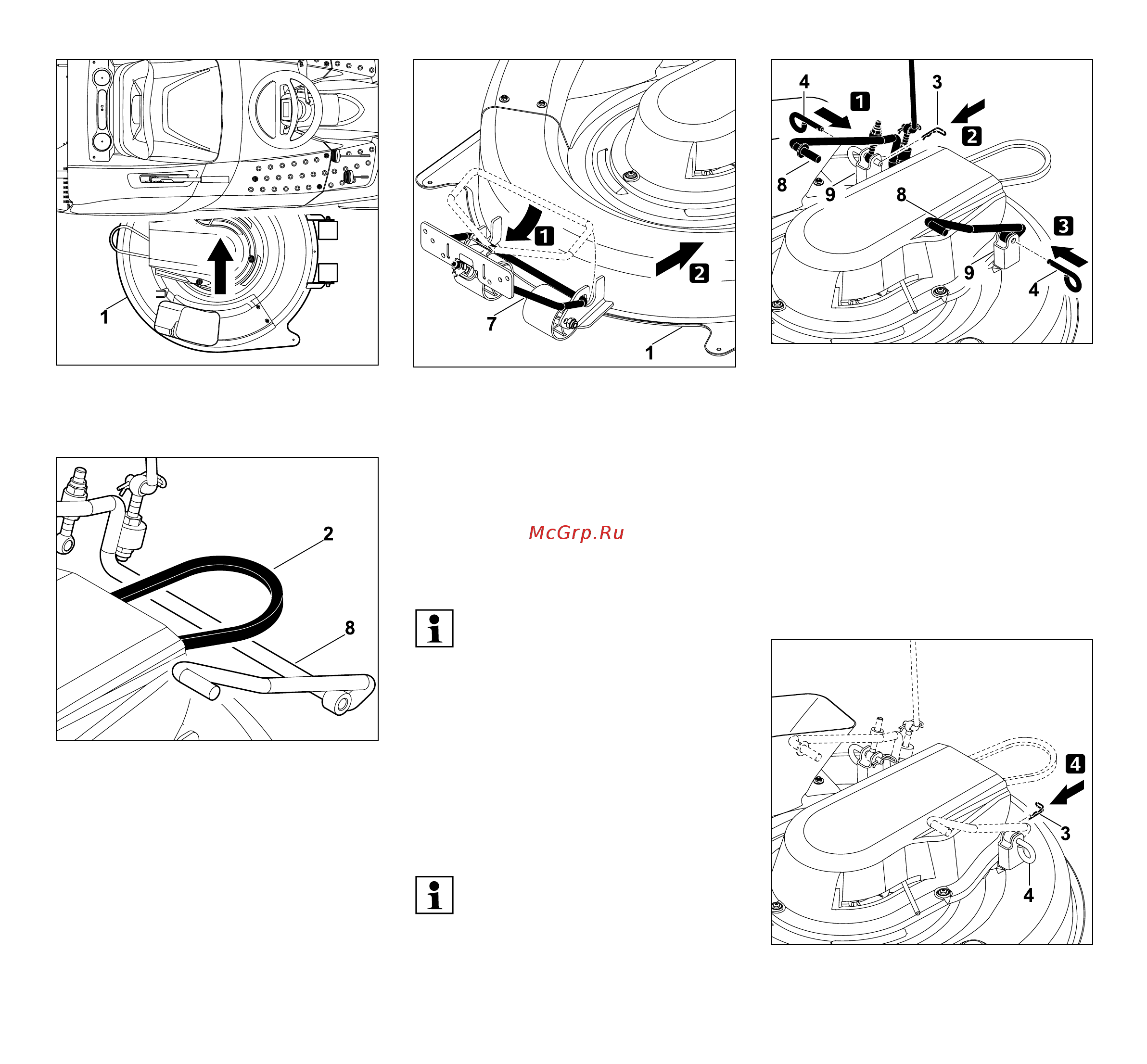 1

1
2
7
1

4
1
3
2
8
9
8
3
9
4

2
8

McGrp.Ru

i

i

4
3
4