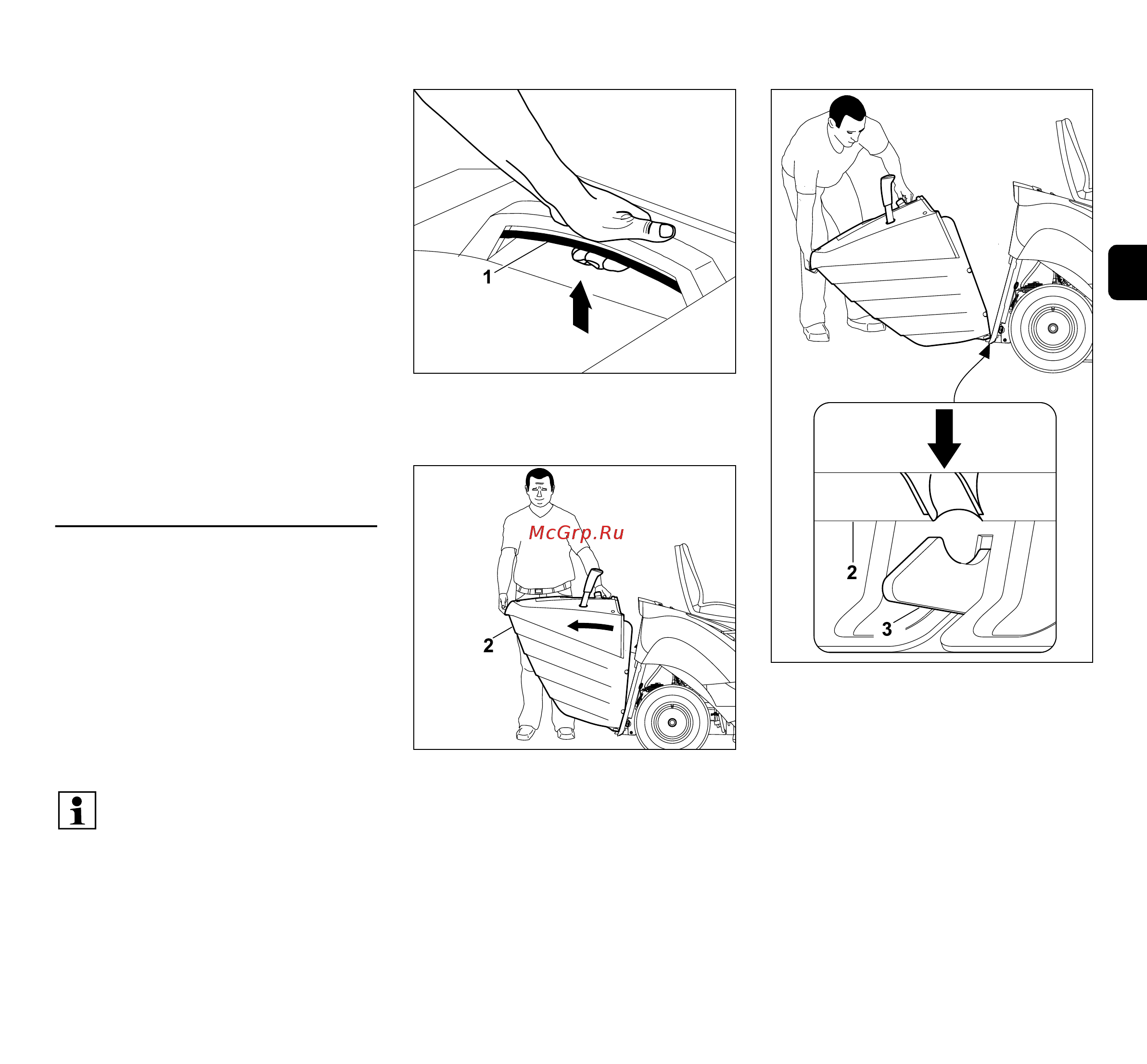 1

McGrp.Ru

2

2

3