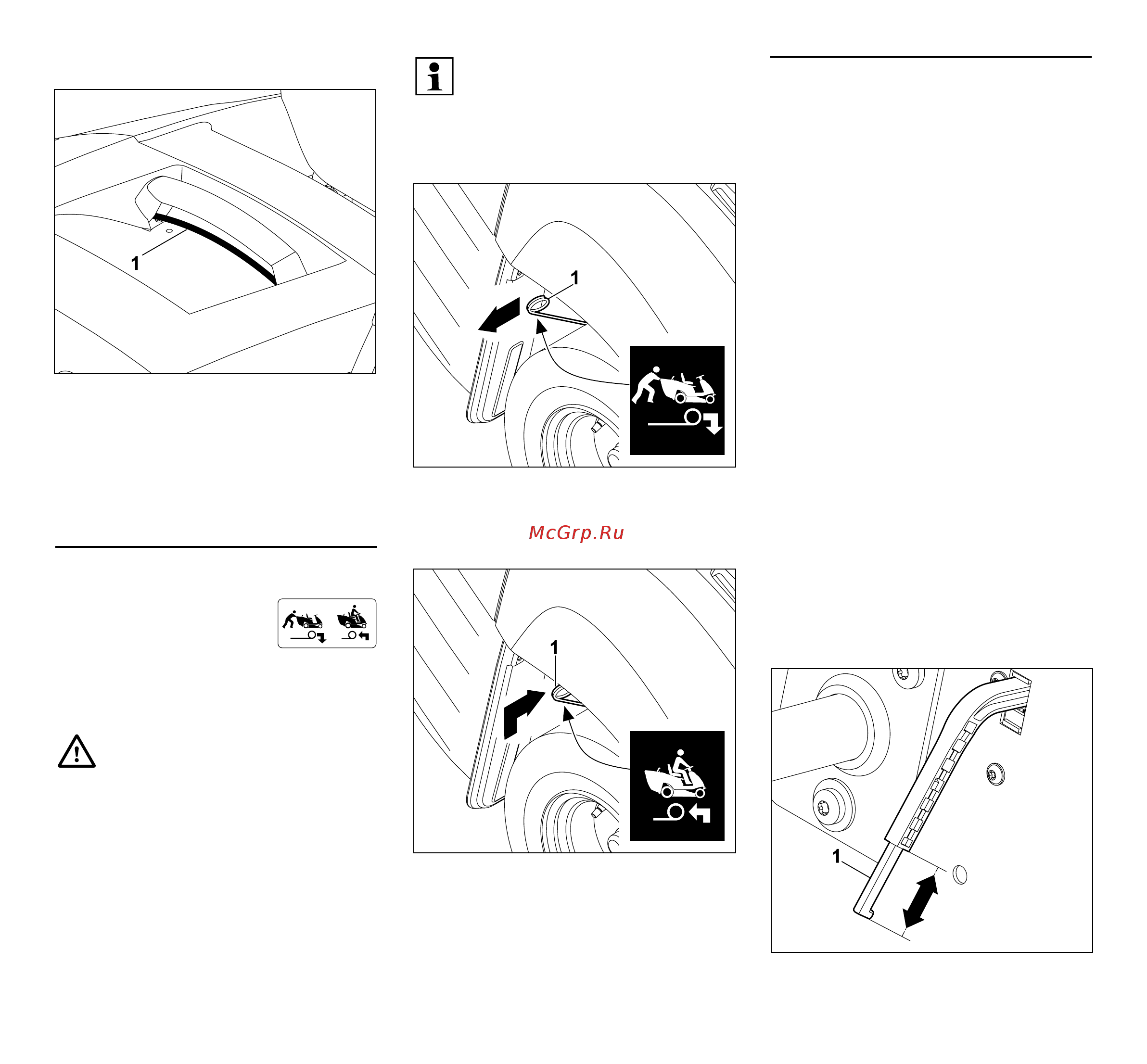 1

1

McGrp.Ru

1

1