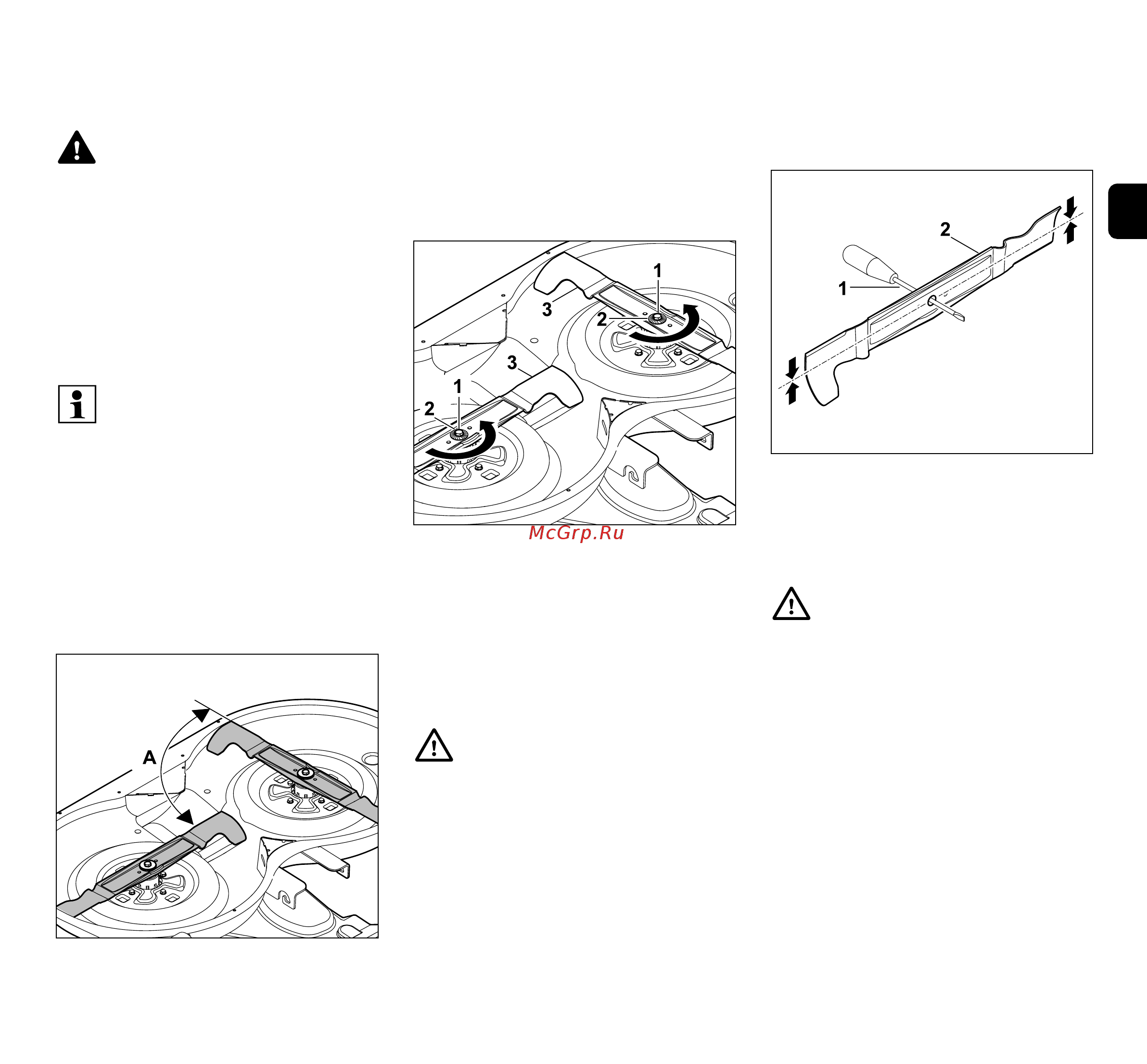 1
2
3
3
1
2

McGrp.Ru

2
1

A