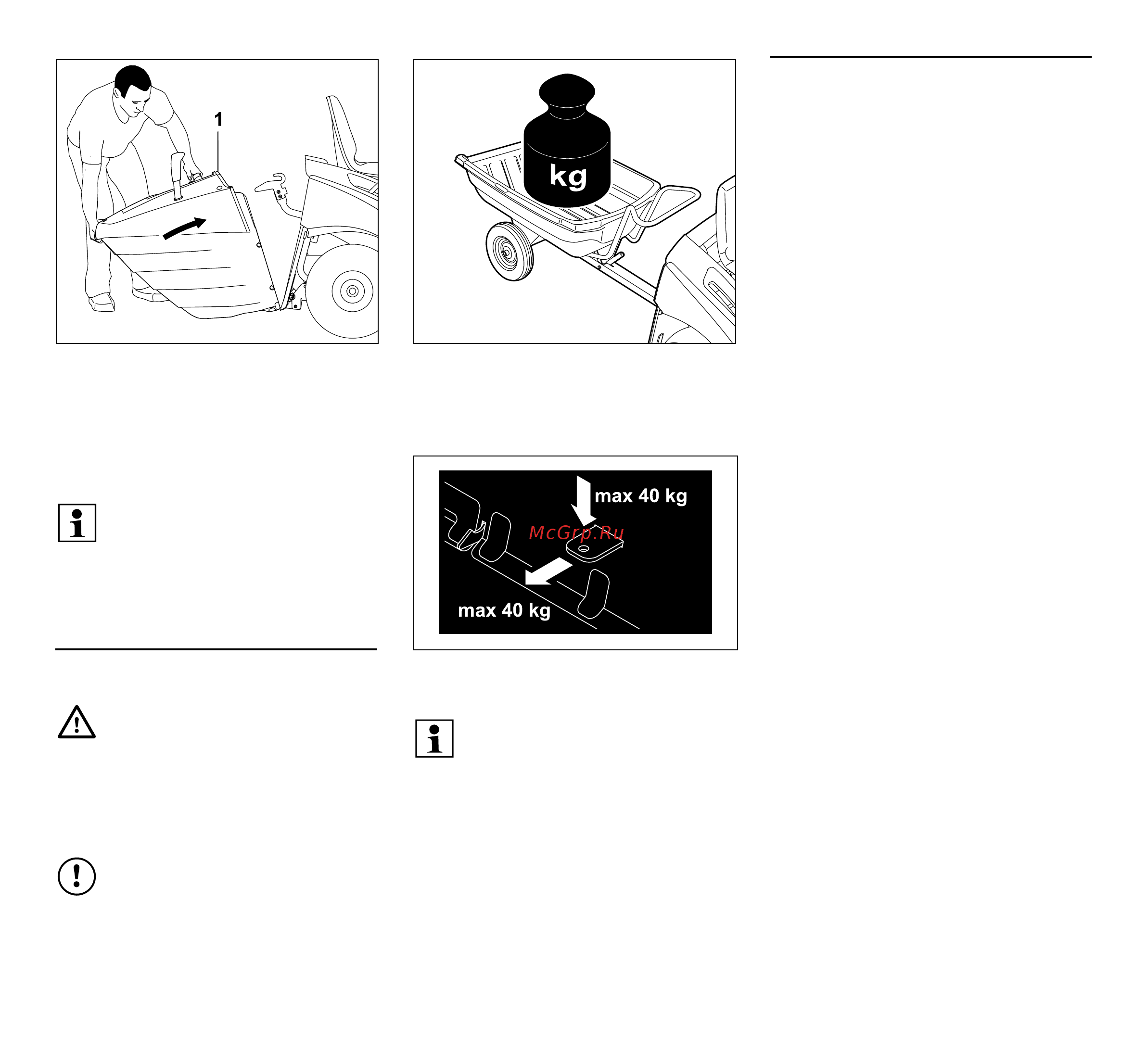 1

kg

max 40 kg

McGrp.Ru

max 40 kg