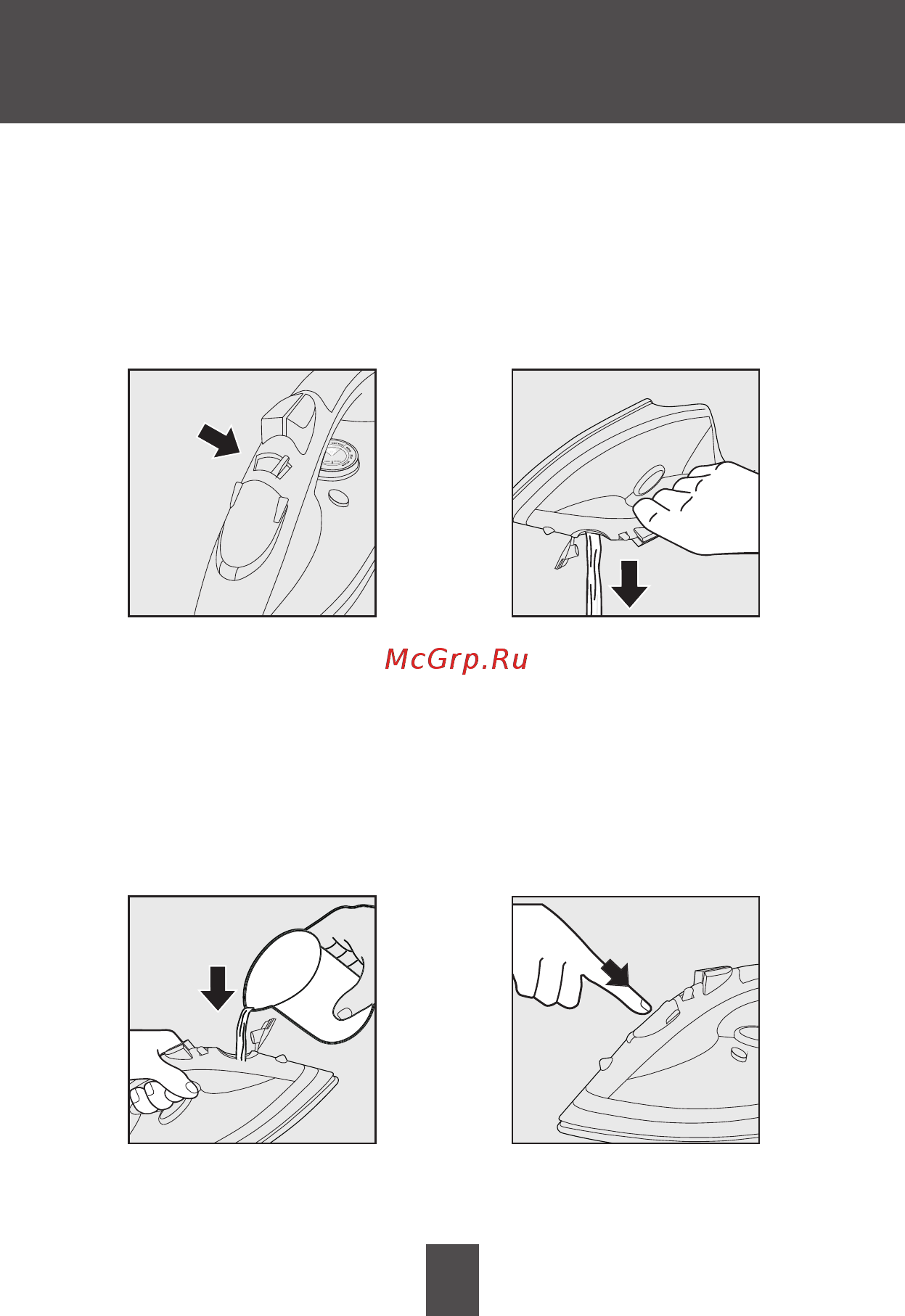 McGrp.Ru