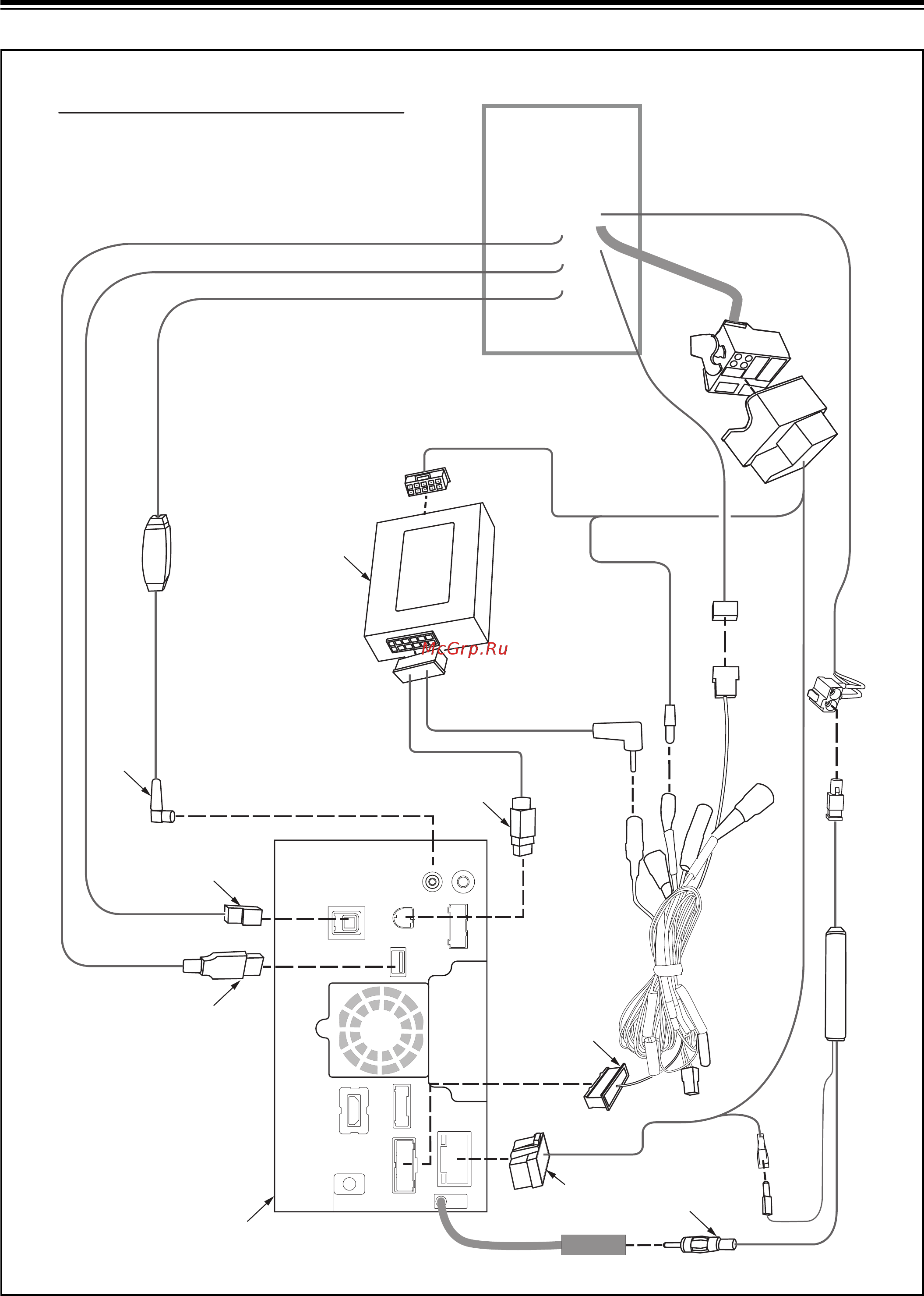 McGrp.Ru