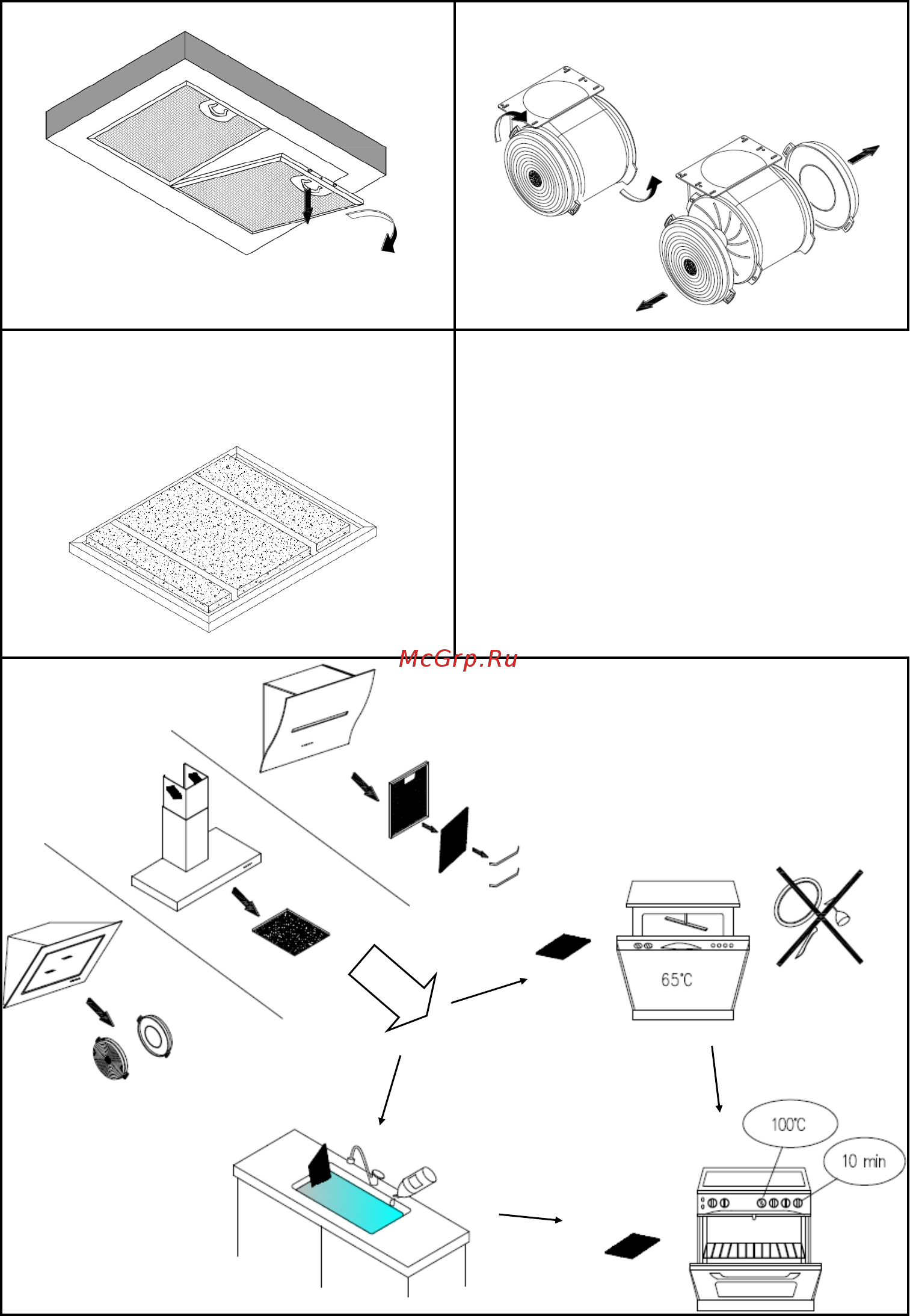 McGrp.Ru

65°C

100°C

10 min