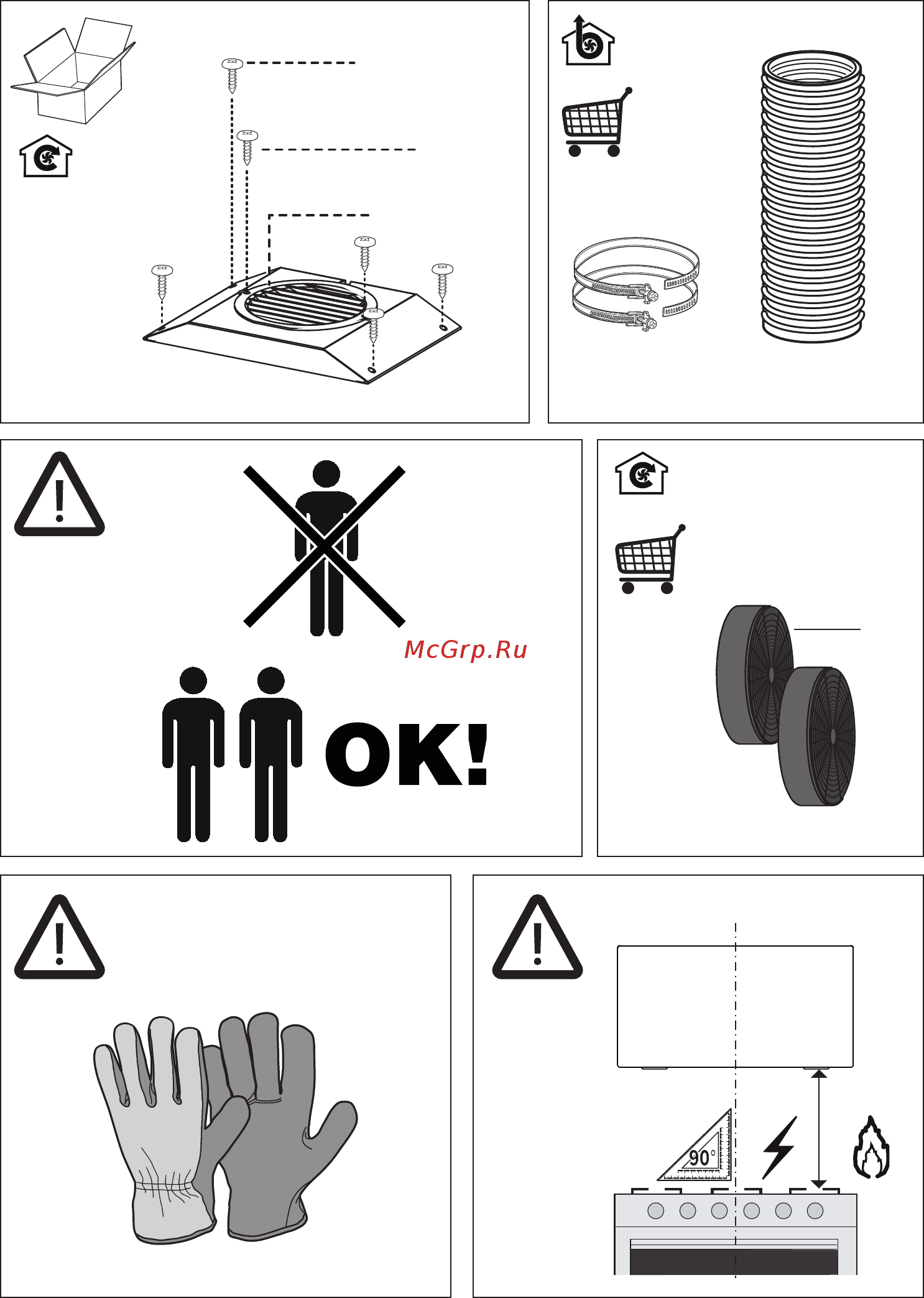 McGrp.Ru

OK!

90°