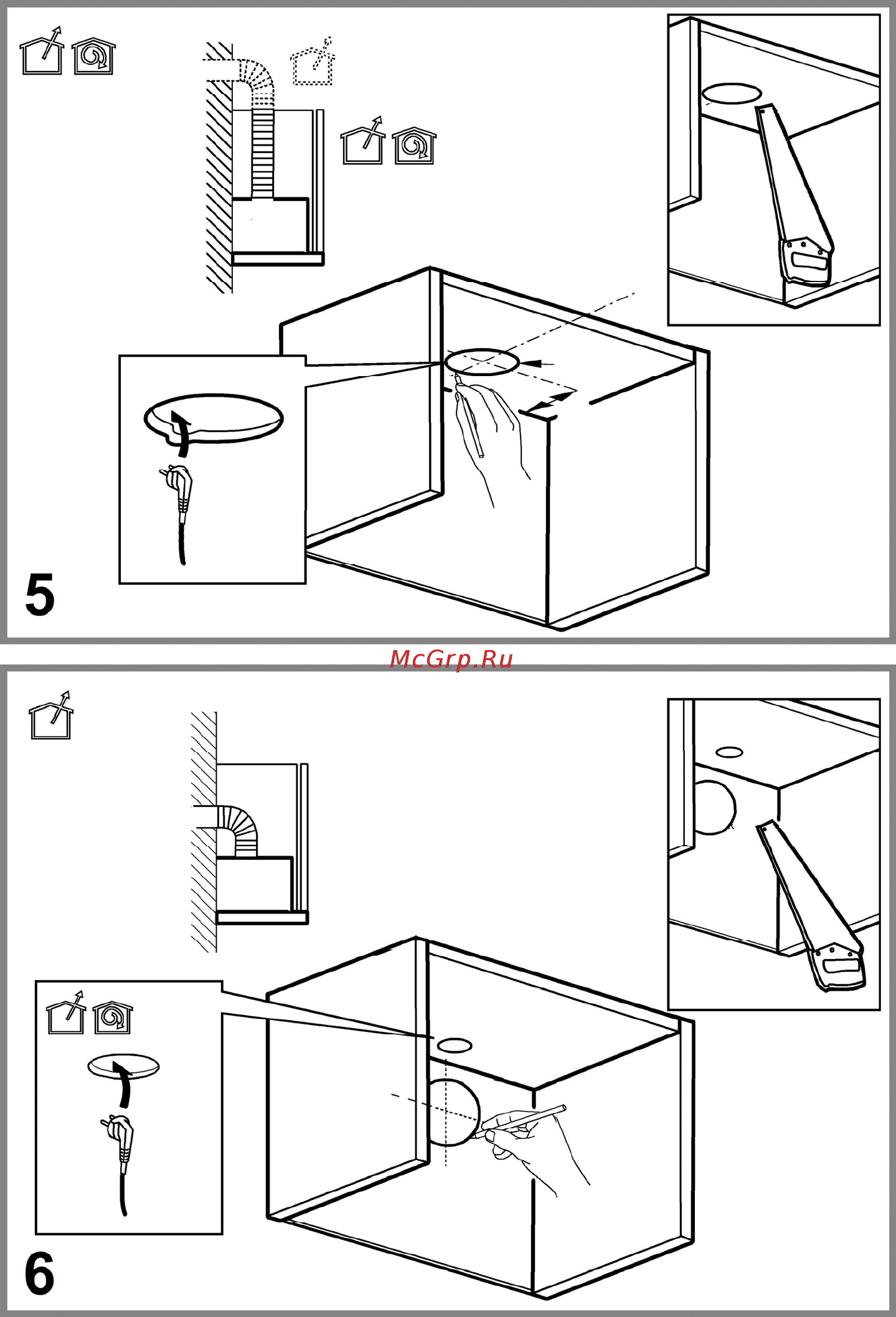 5

McGrp.Ru

6