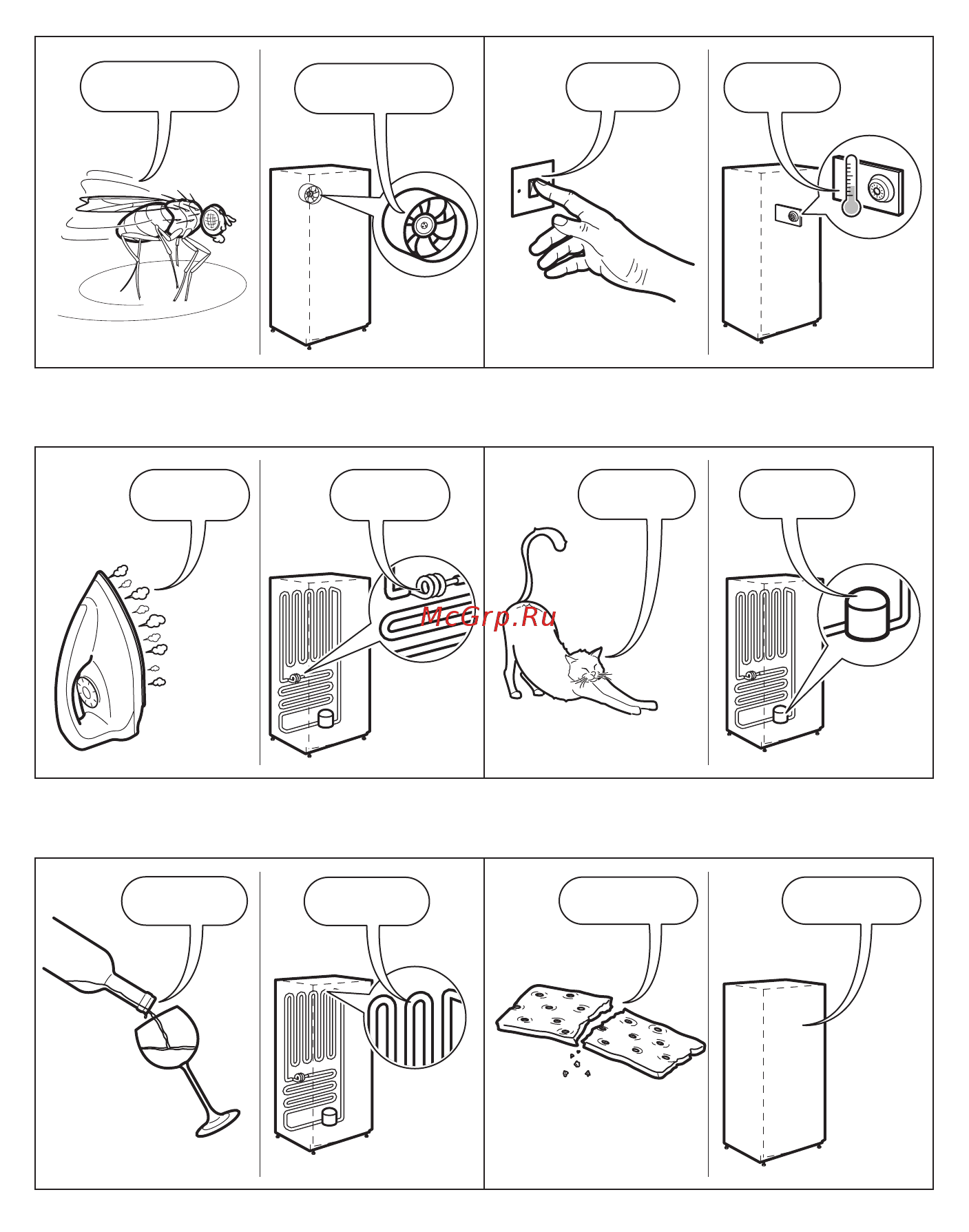 McGrp.Ru