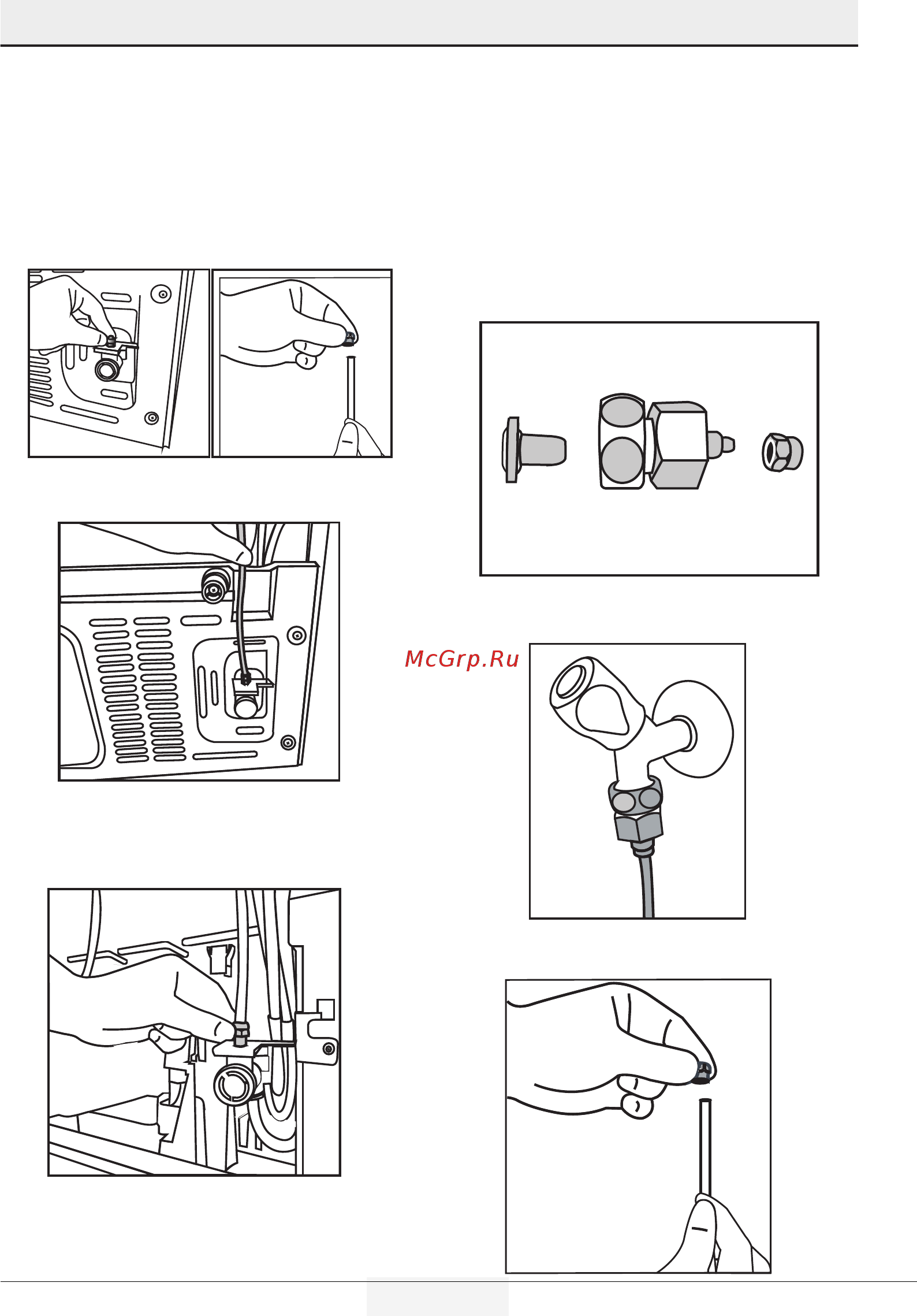 McGrp.Ru