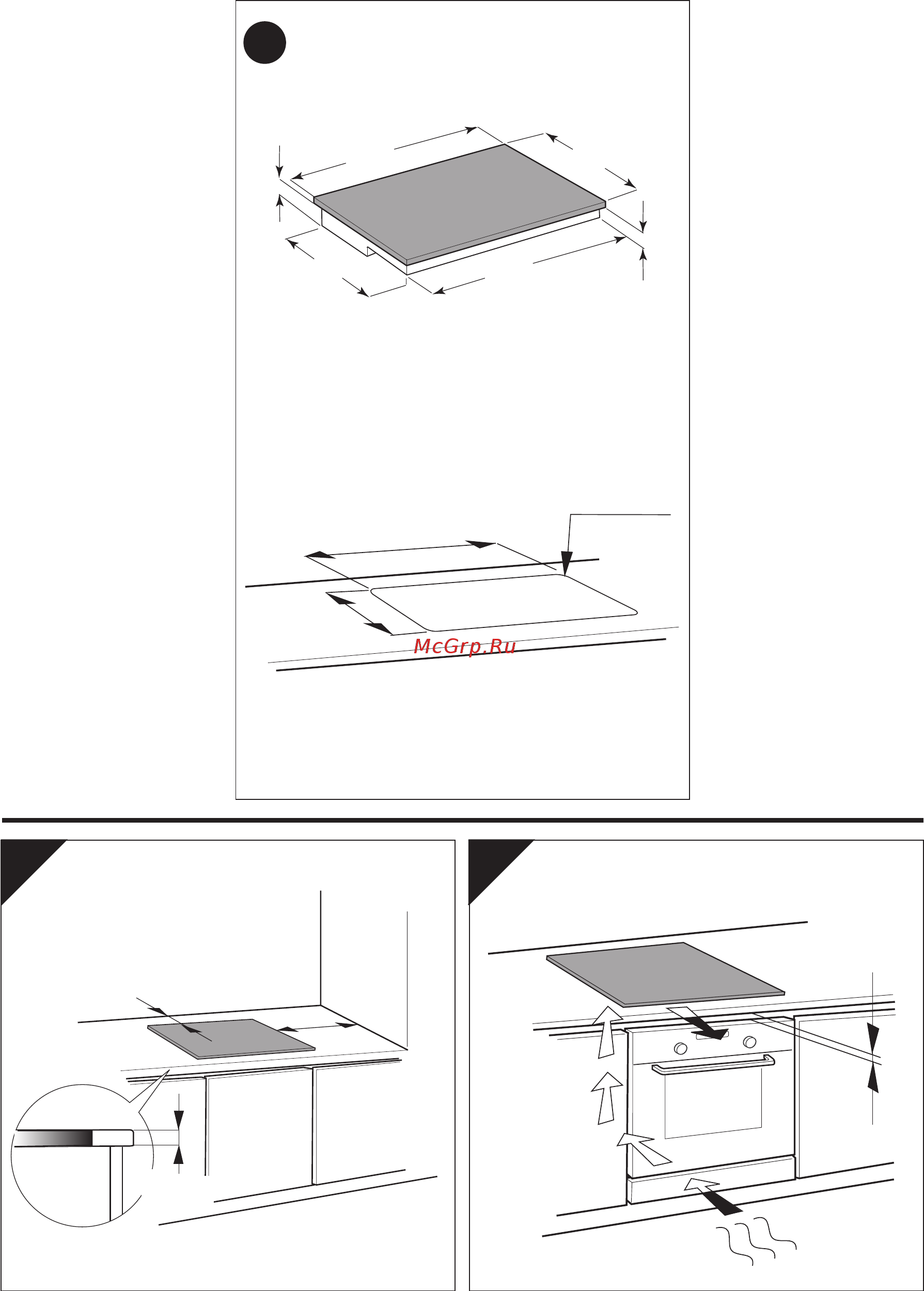 McGrp.Ru