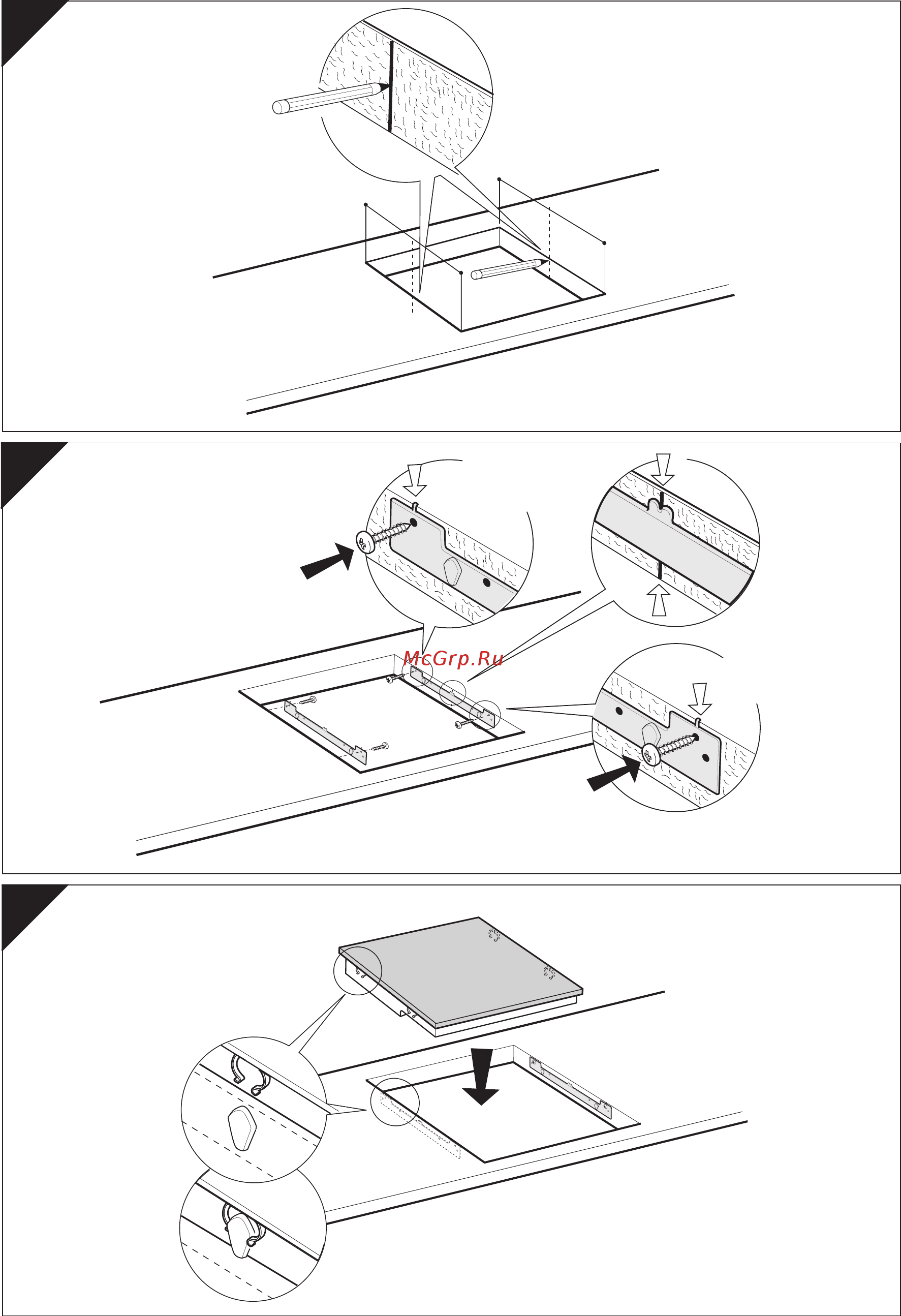 McGrp.Ru