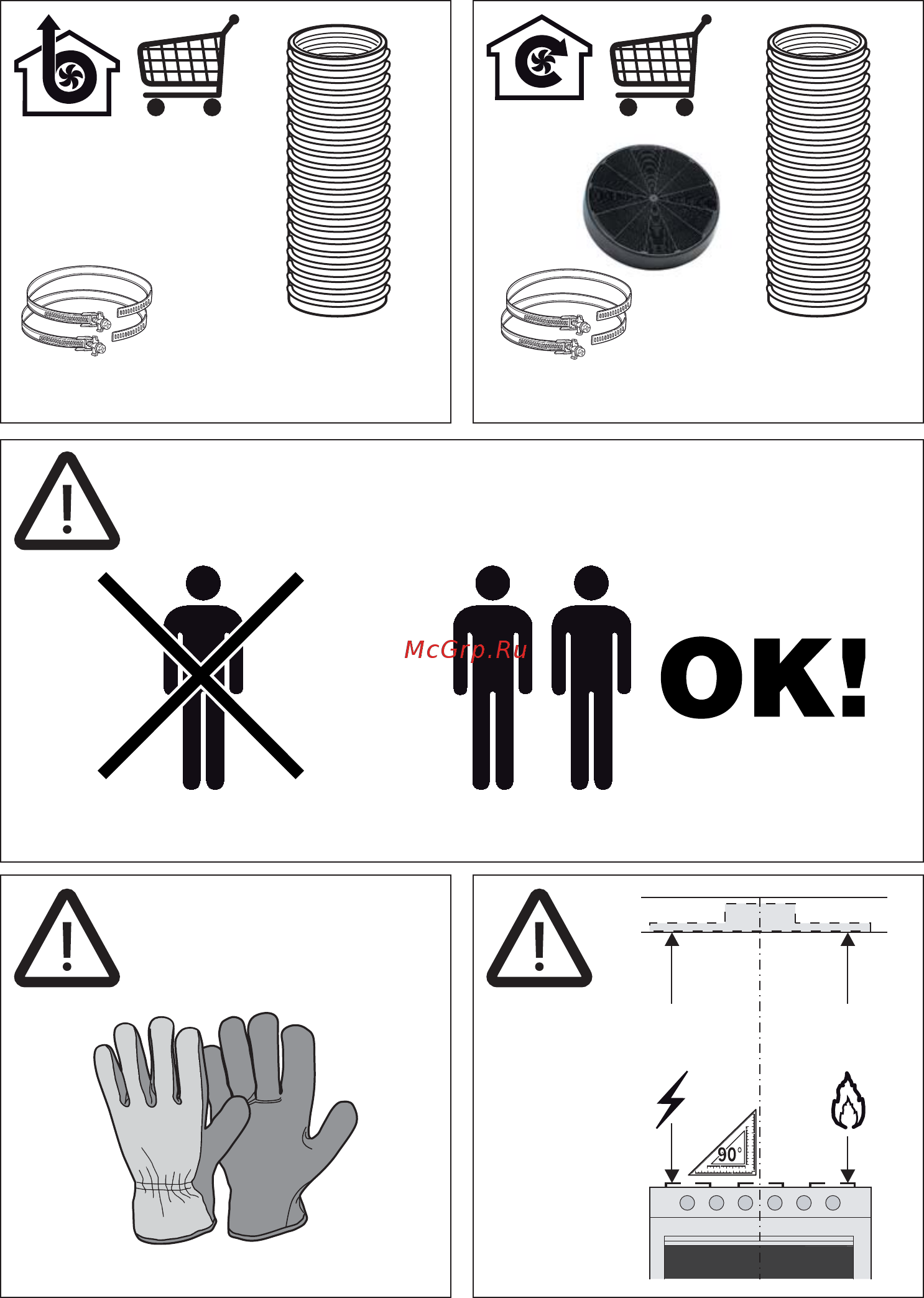 McGrp.Ru

OK!

90°