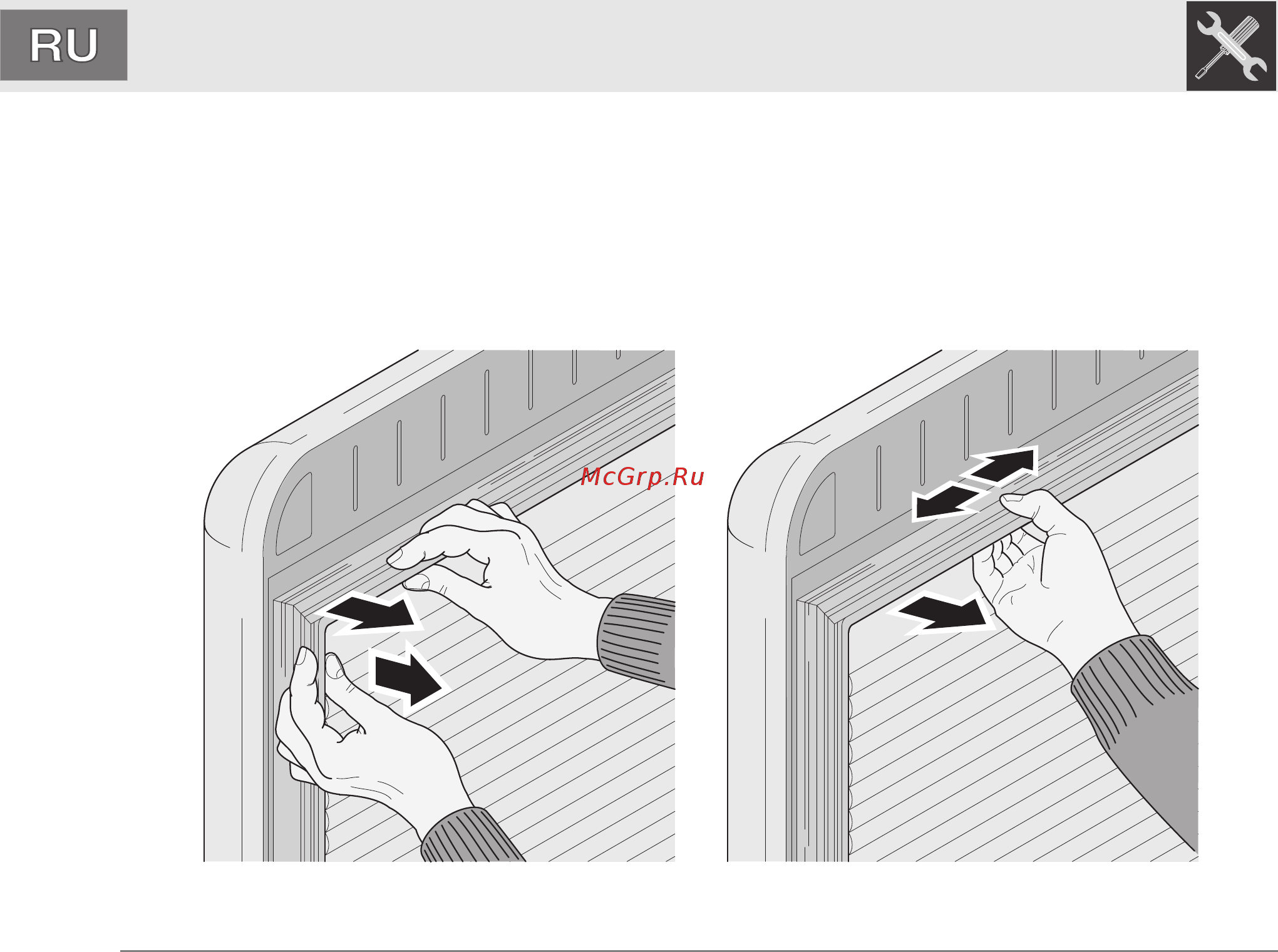 RU

McGrp.Ru