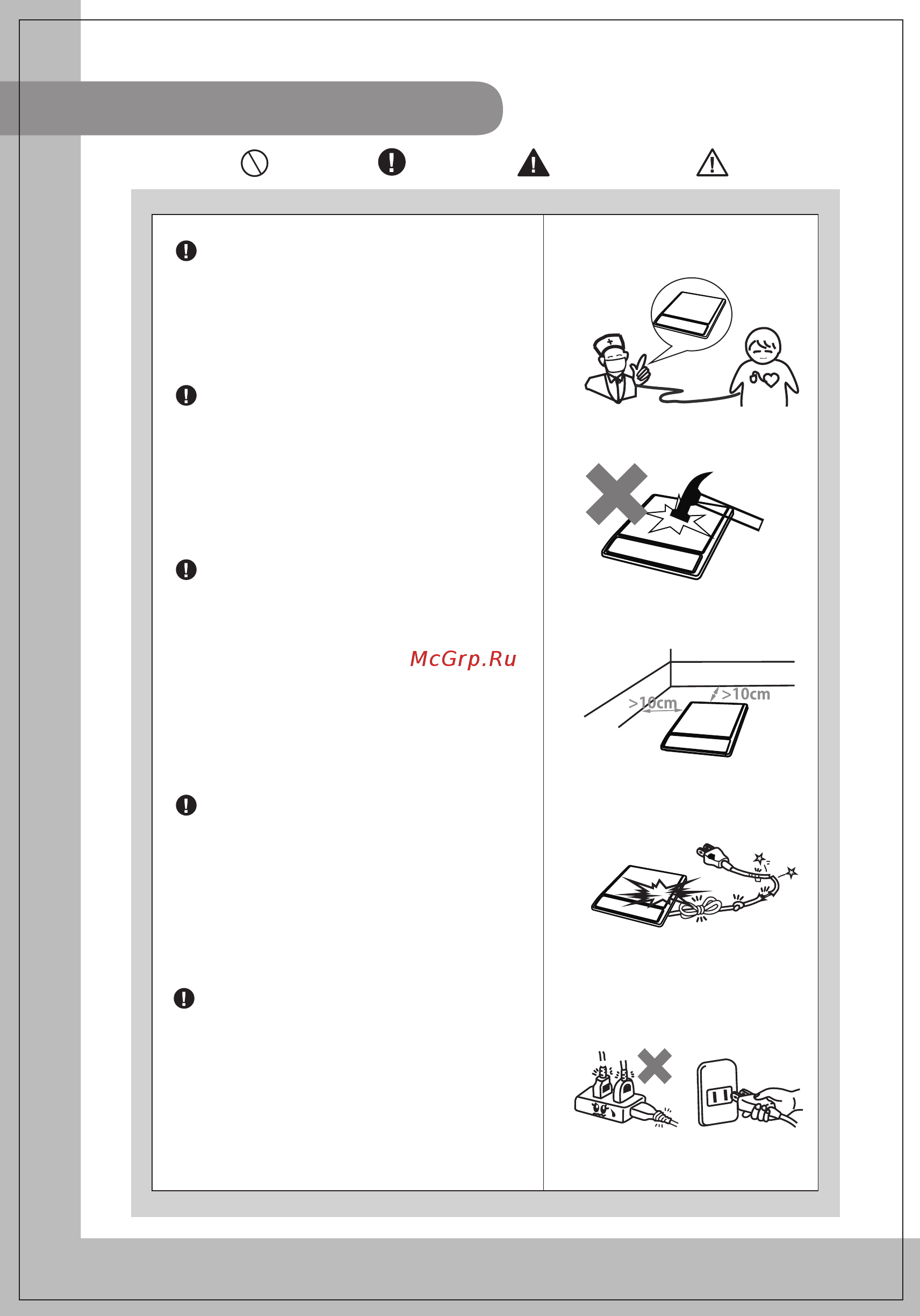 McGrp.Ru

>10cm

>10cm