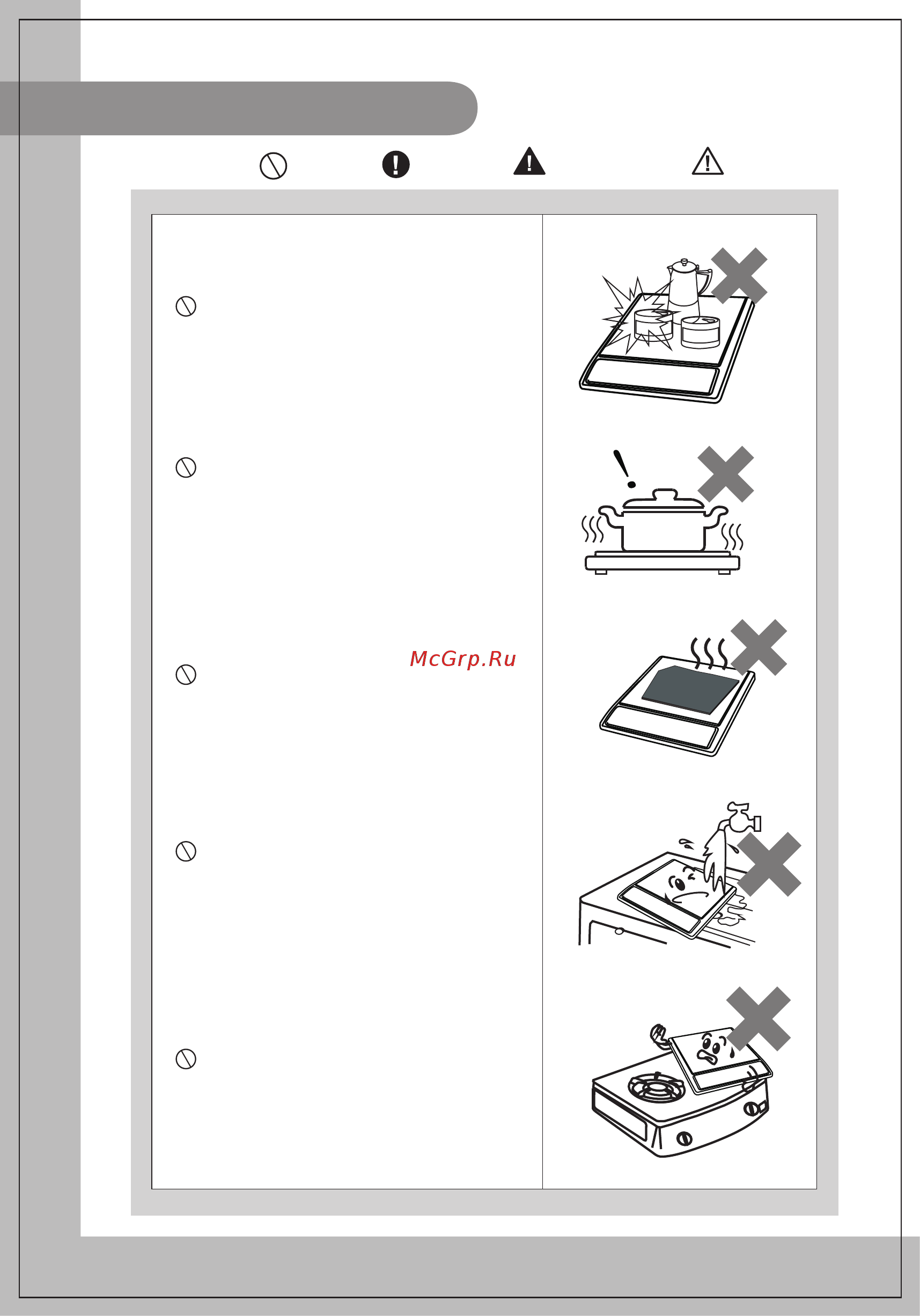 McGrp.Ru