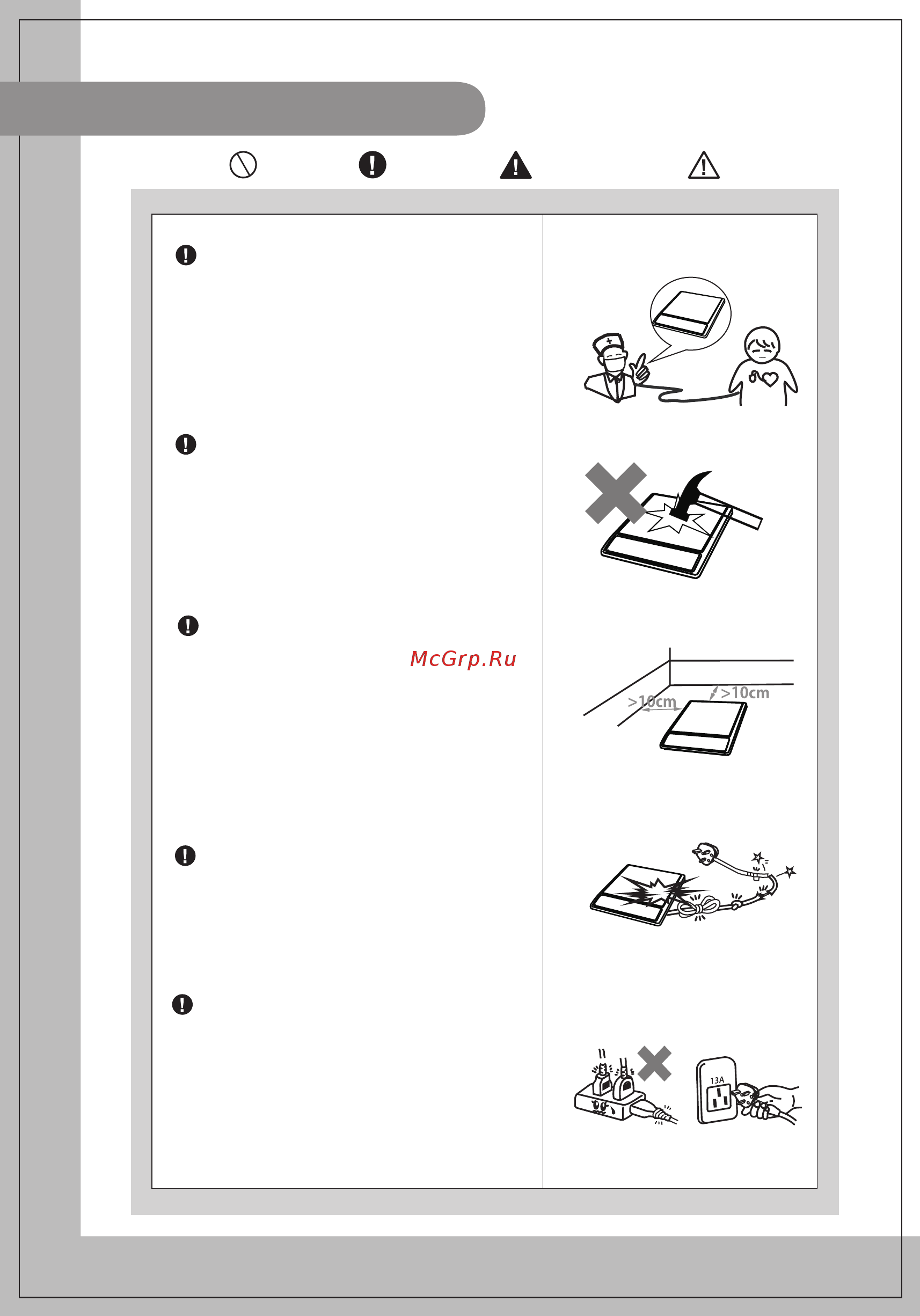 McGrp.Ru

>10cm

>10cm

13A