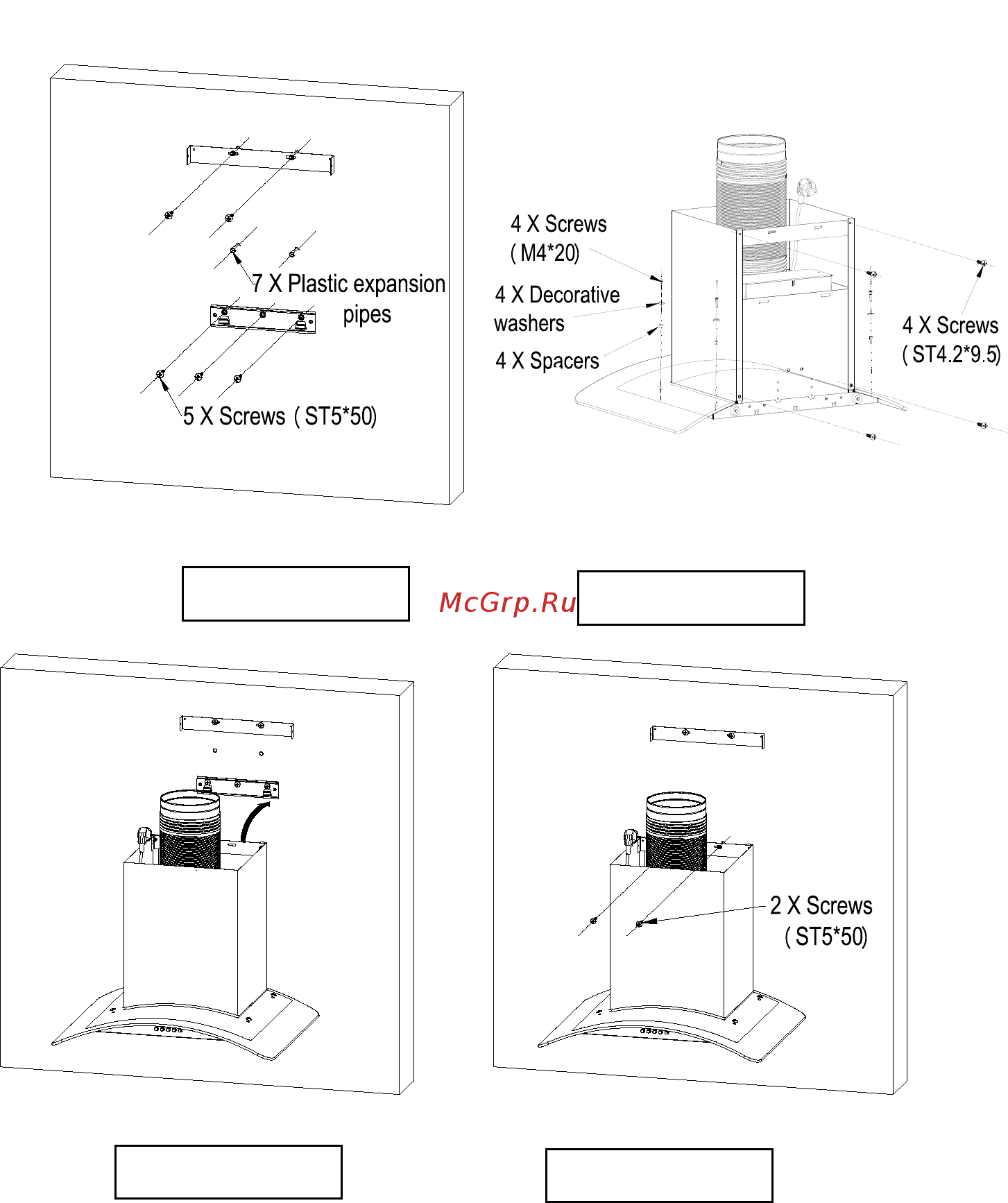 7 X Plastic expansion pipes

5 X Screws ( ST5*50)

4 X Screws ( M4*20)

4 X Decorative washers

4 X Spacers

4 X Screws ( ST4.2*9.5)

McGrp.Ru

2 X Screws ( ST5*50)