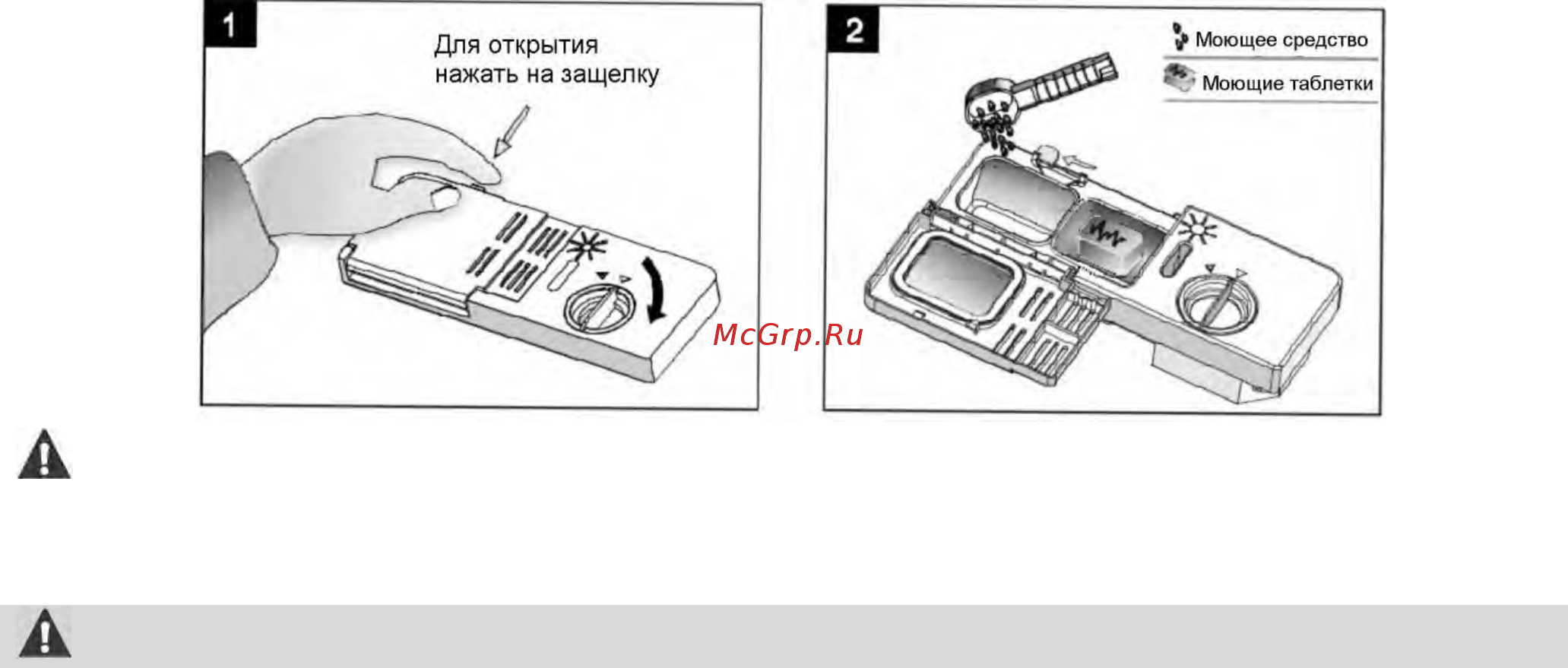 1

Для открытия нажать на защелку

2

Моющее средство

Моющие таблетки

McGrp.Ru