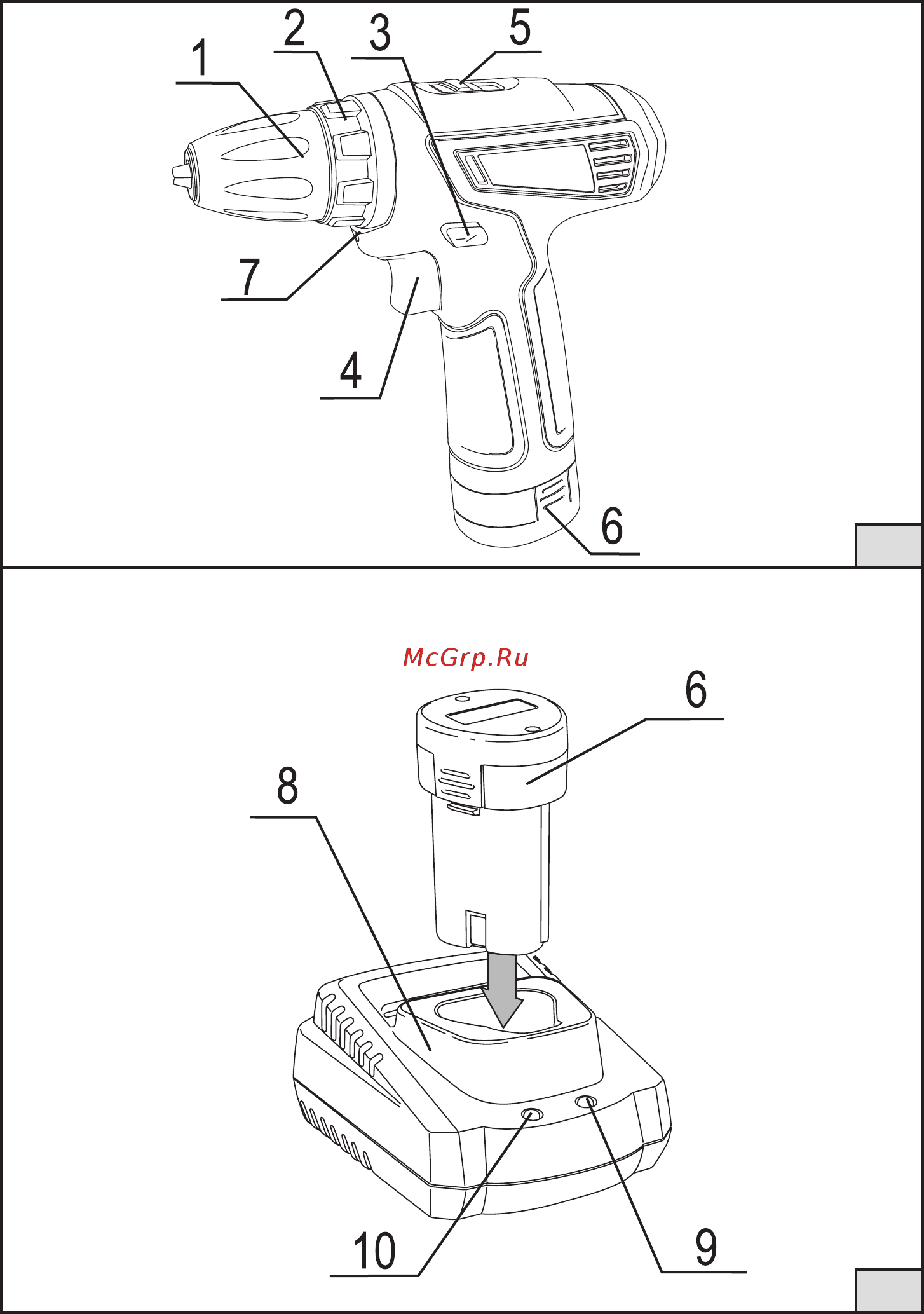 1
2
3
5
7
4
6

McGrp.Ru
6
8
10
9