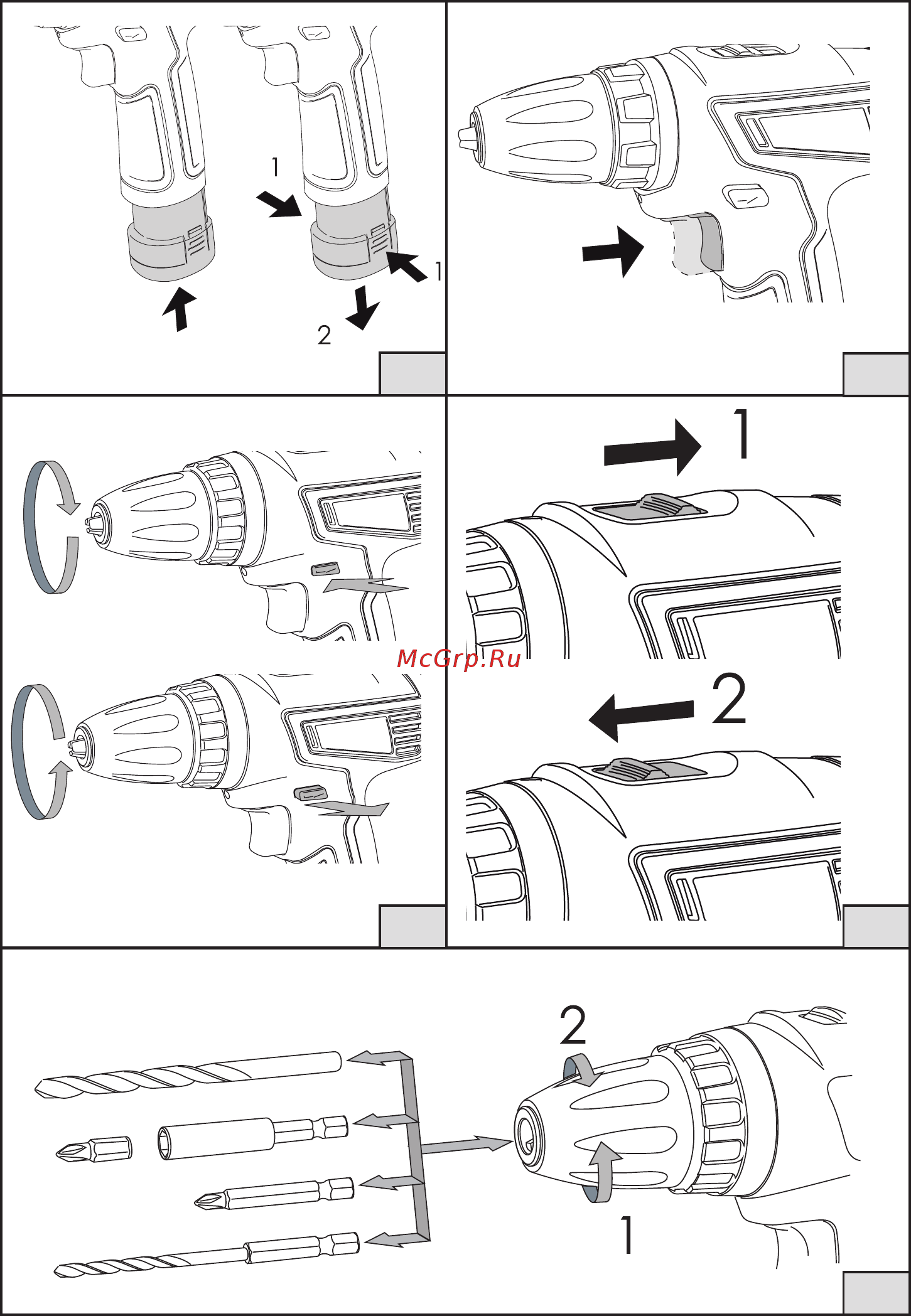 1

1

2

1

McGrp.Ru

2

2

1