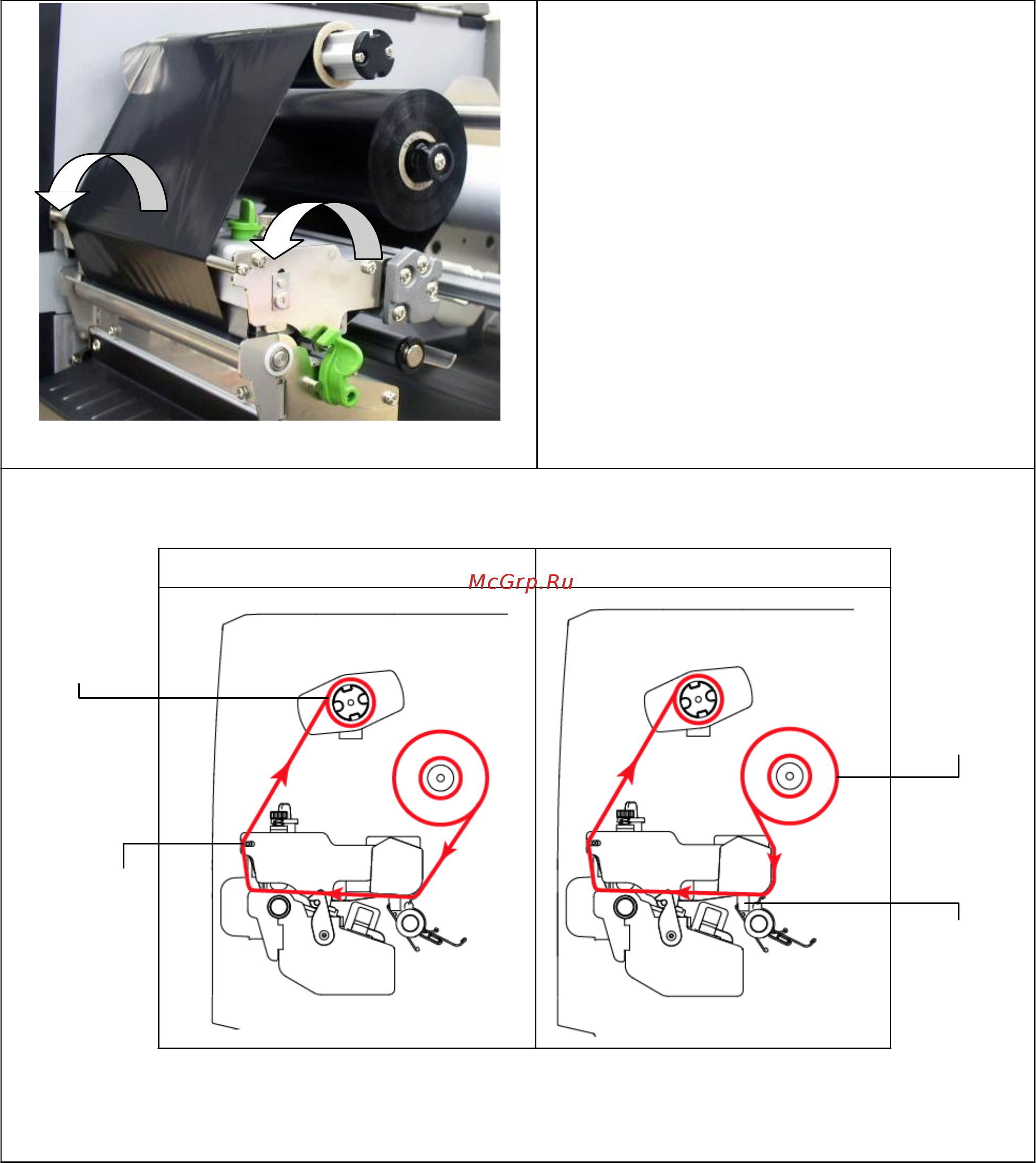 McGrp.Ru