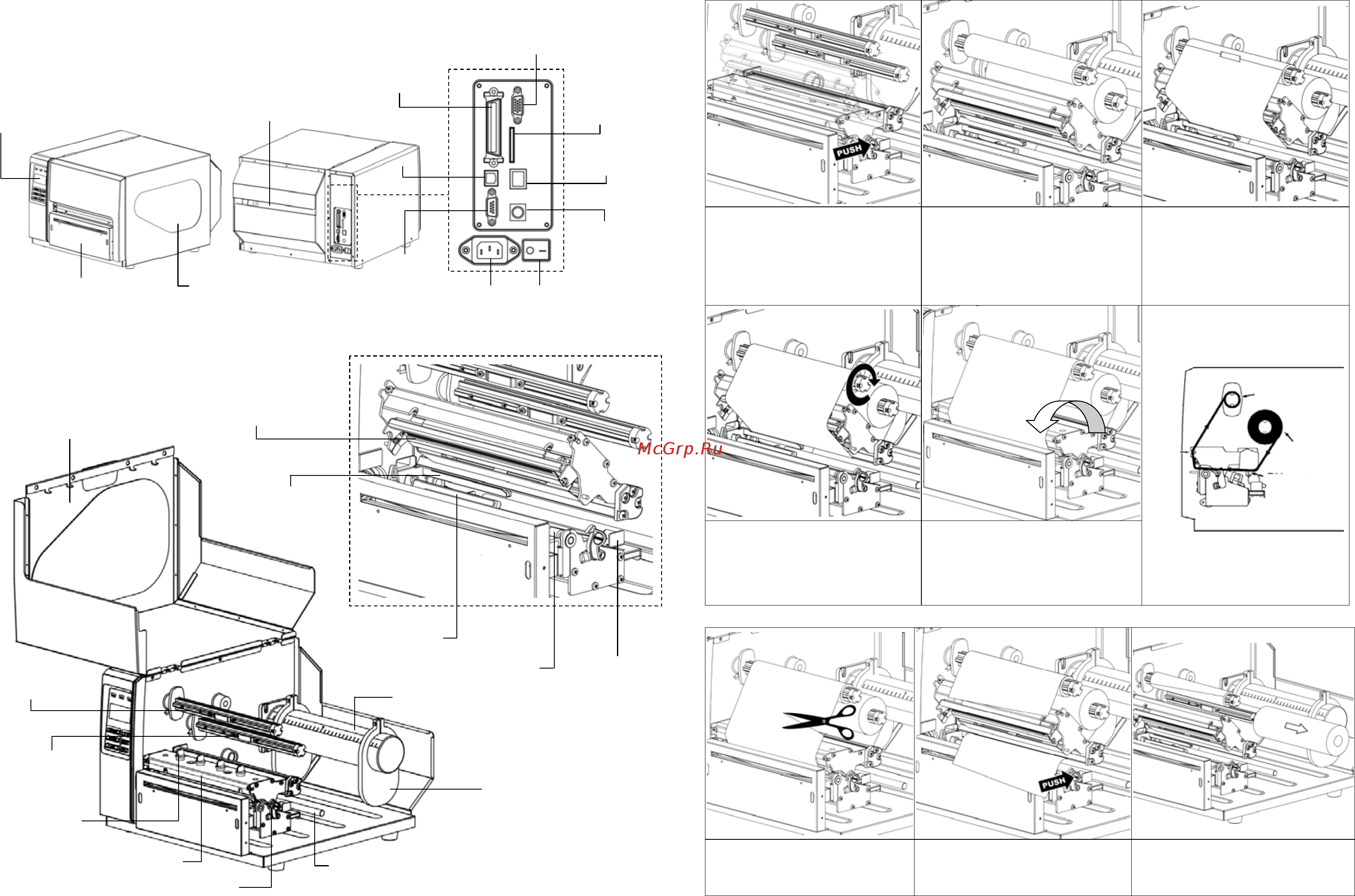 PUSH

McGrp.Ru

PUSH