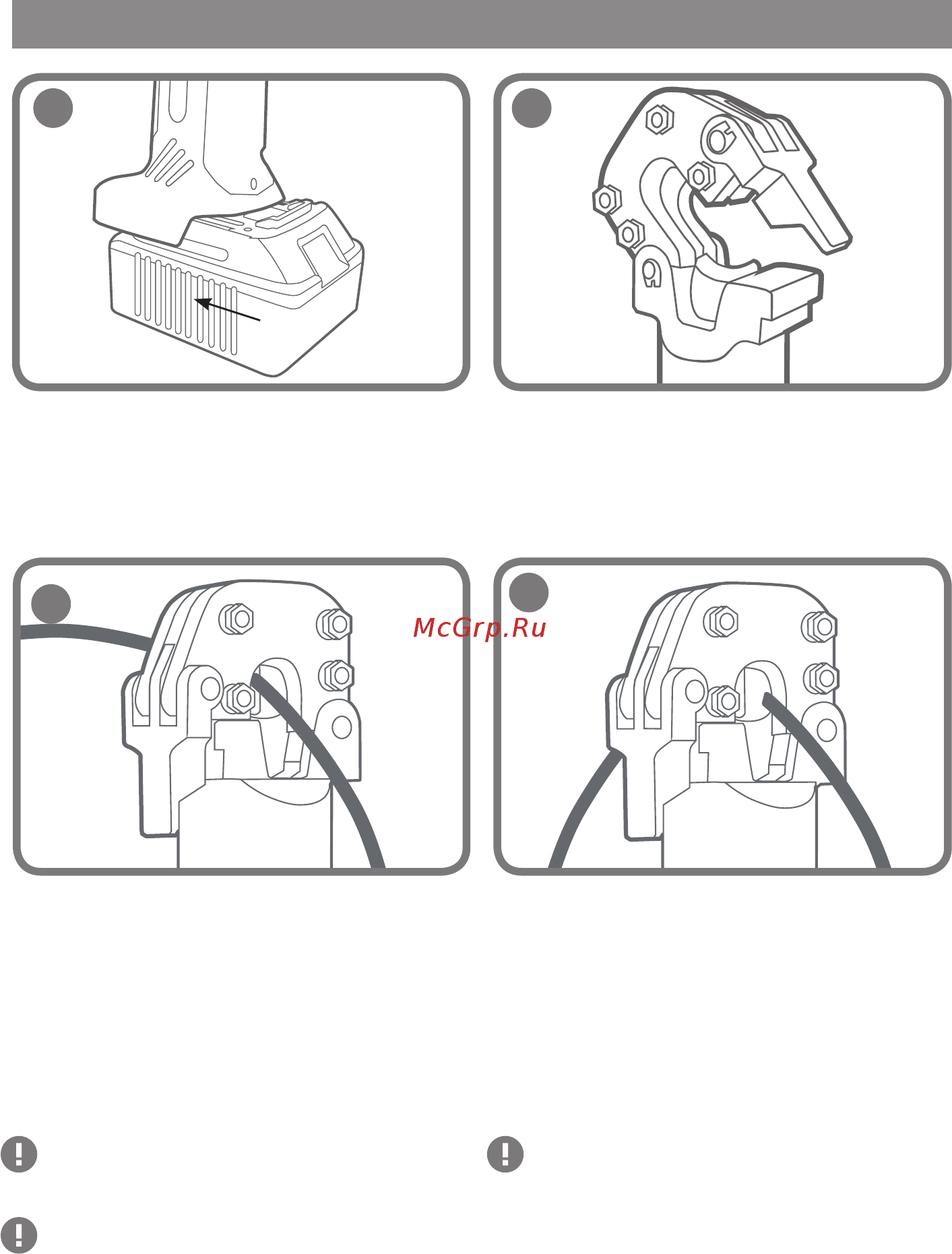 McGrp.Ru