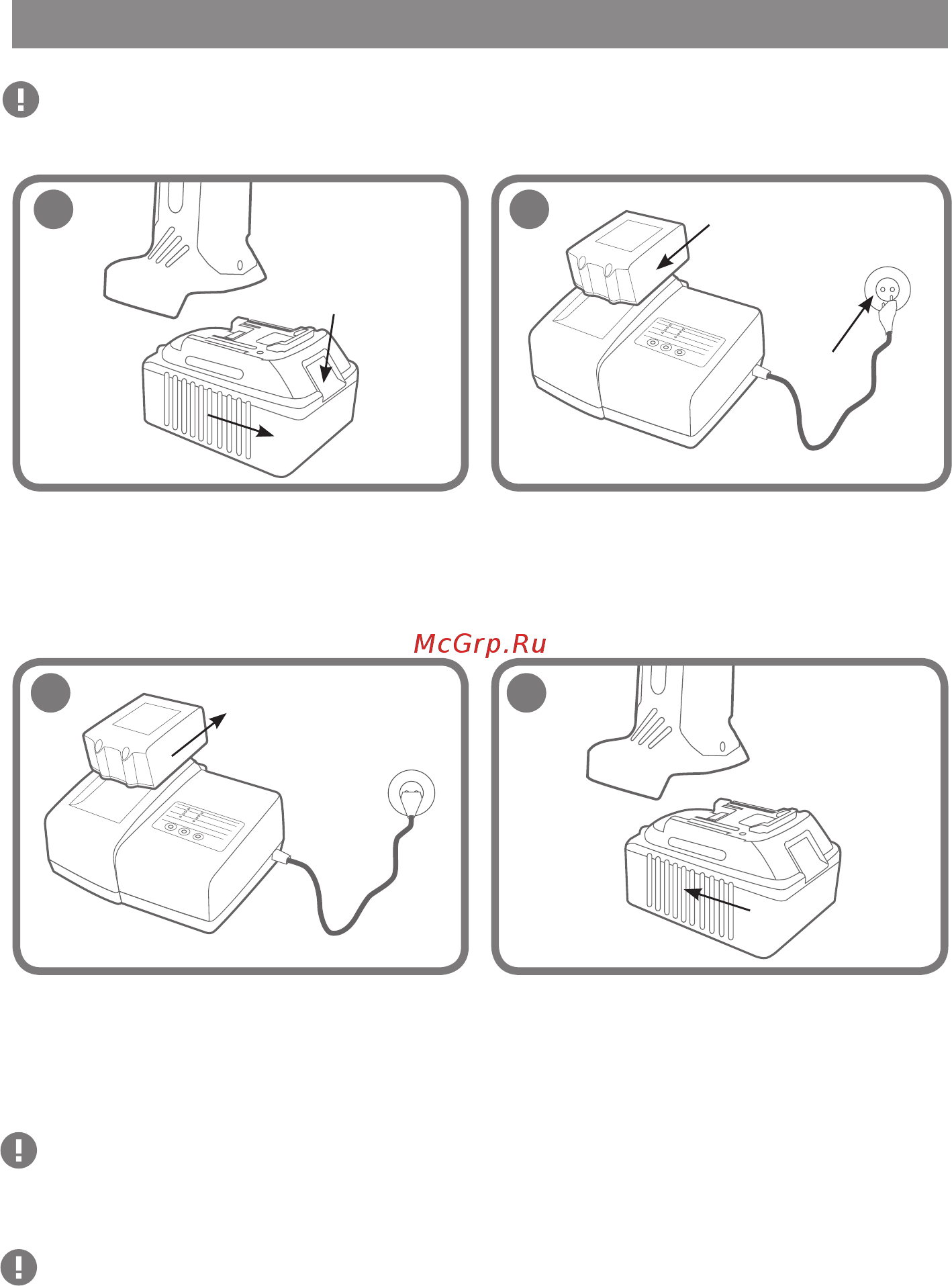 McGrp.Ru