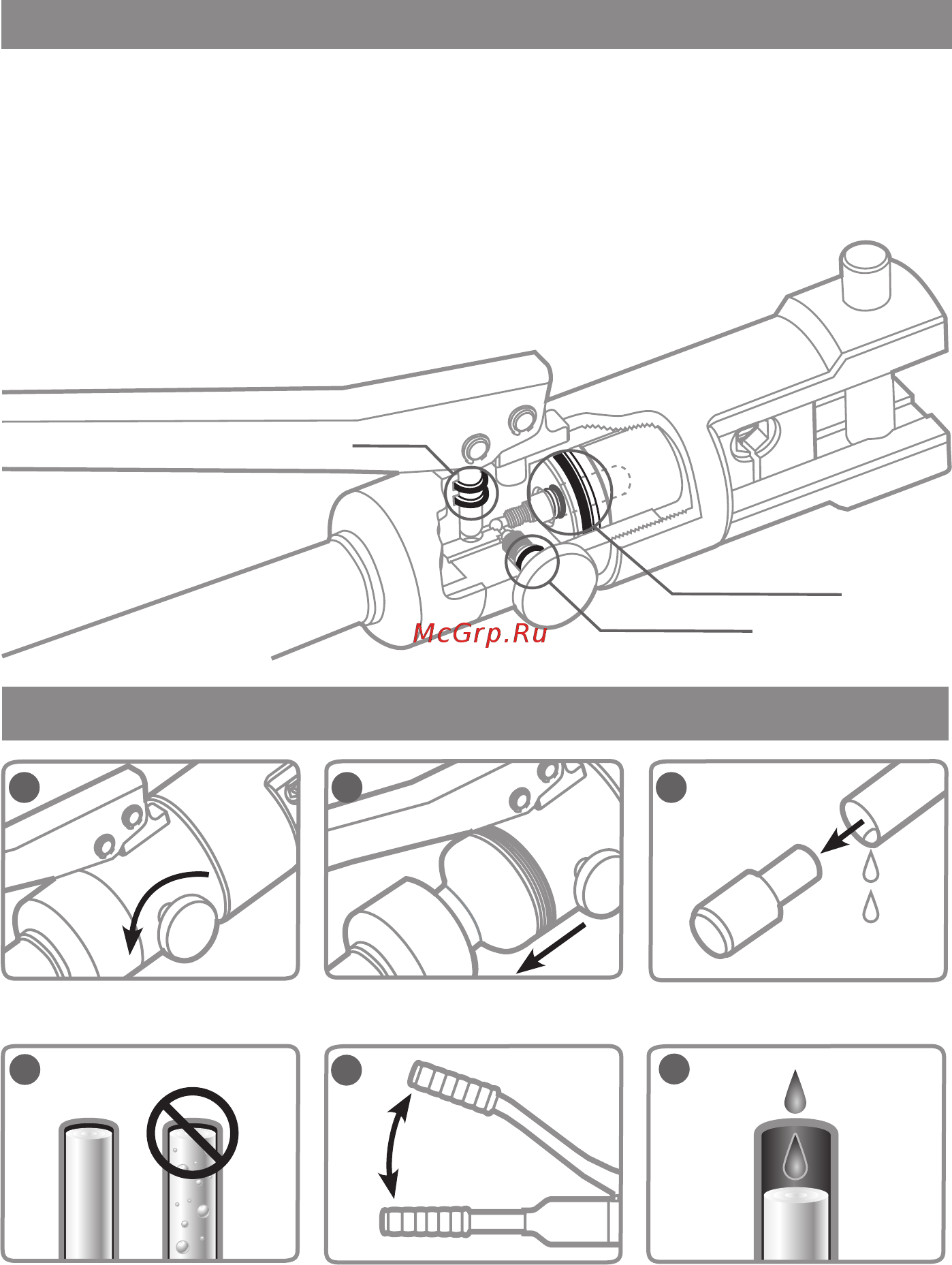 McGrp.Ru