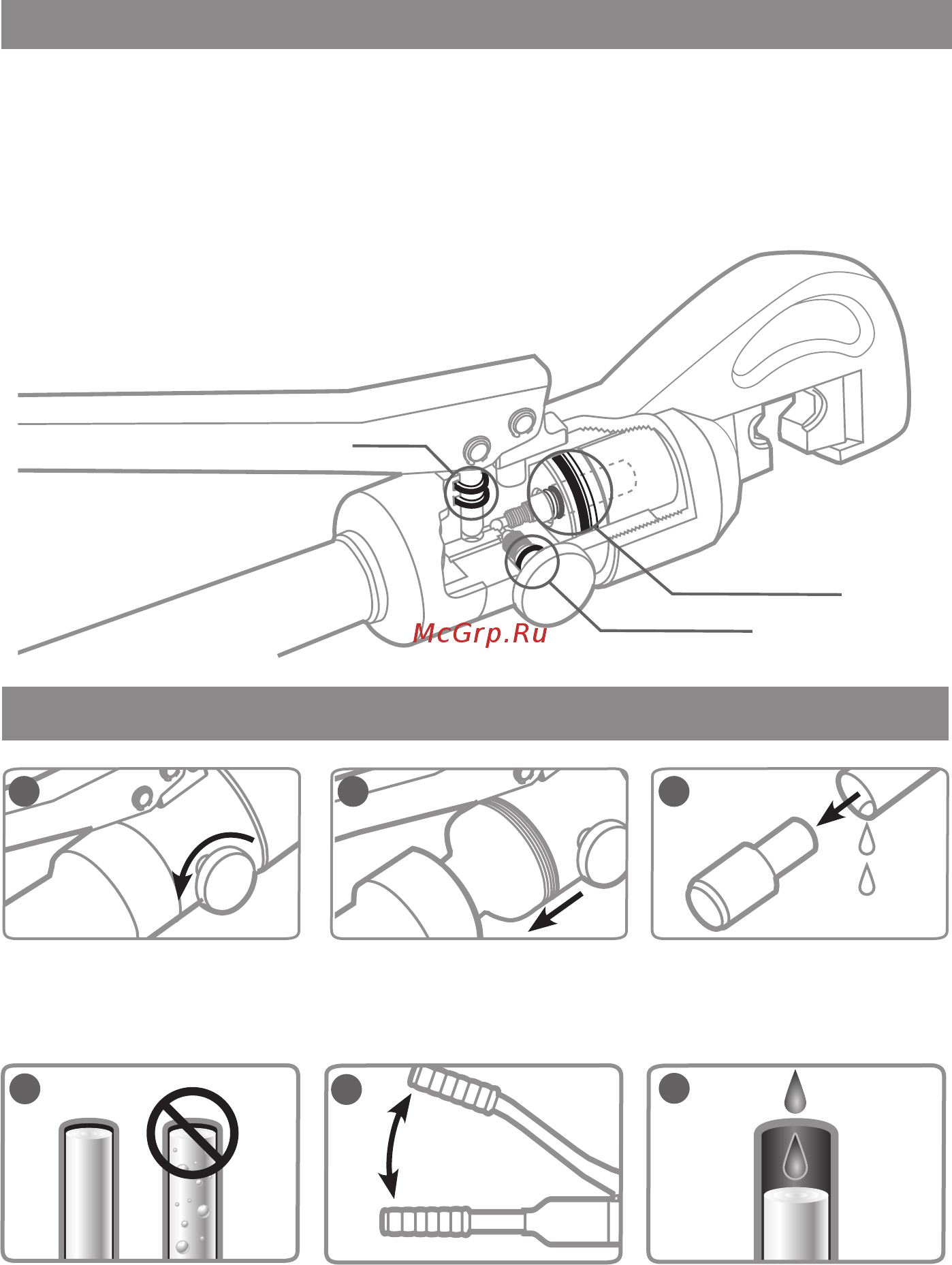 McGrp.Ru