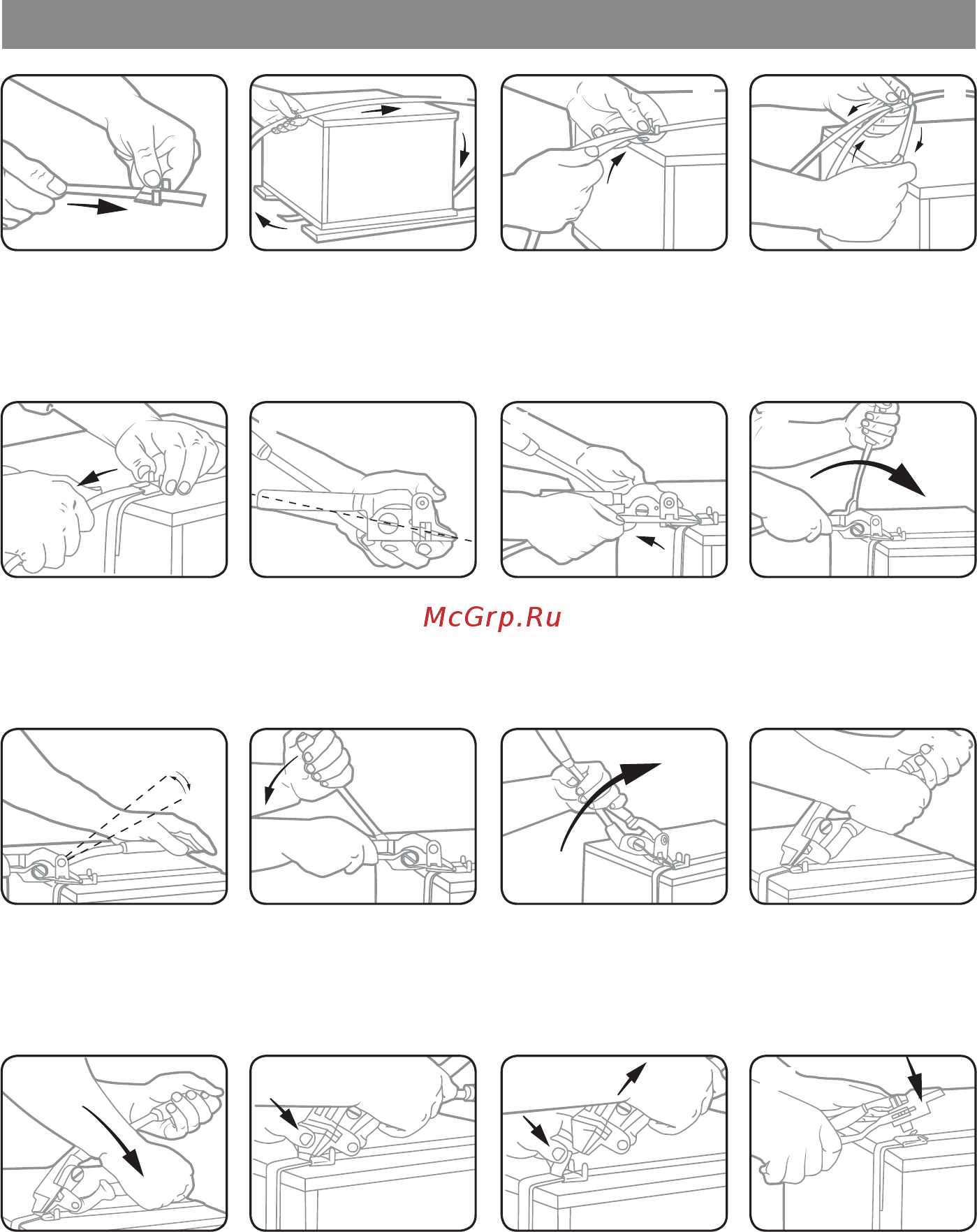 McGrp.Ru