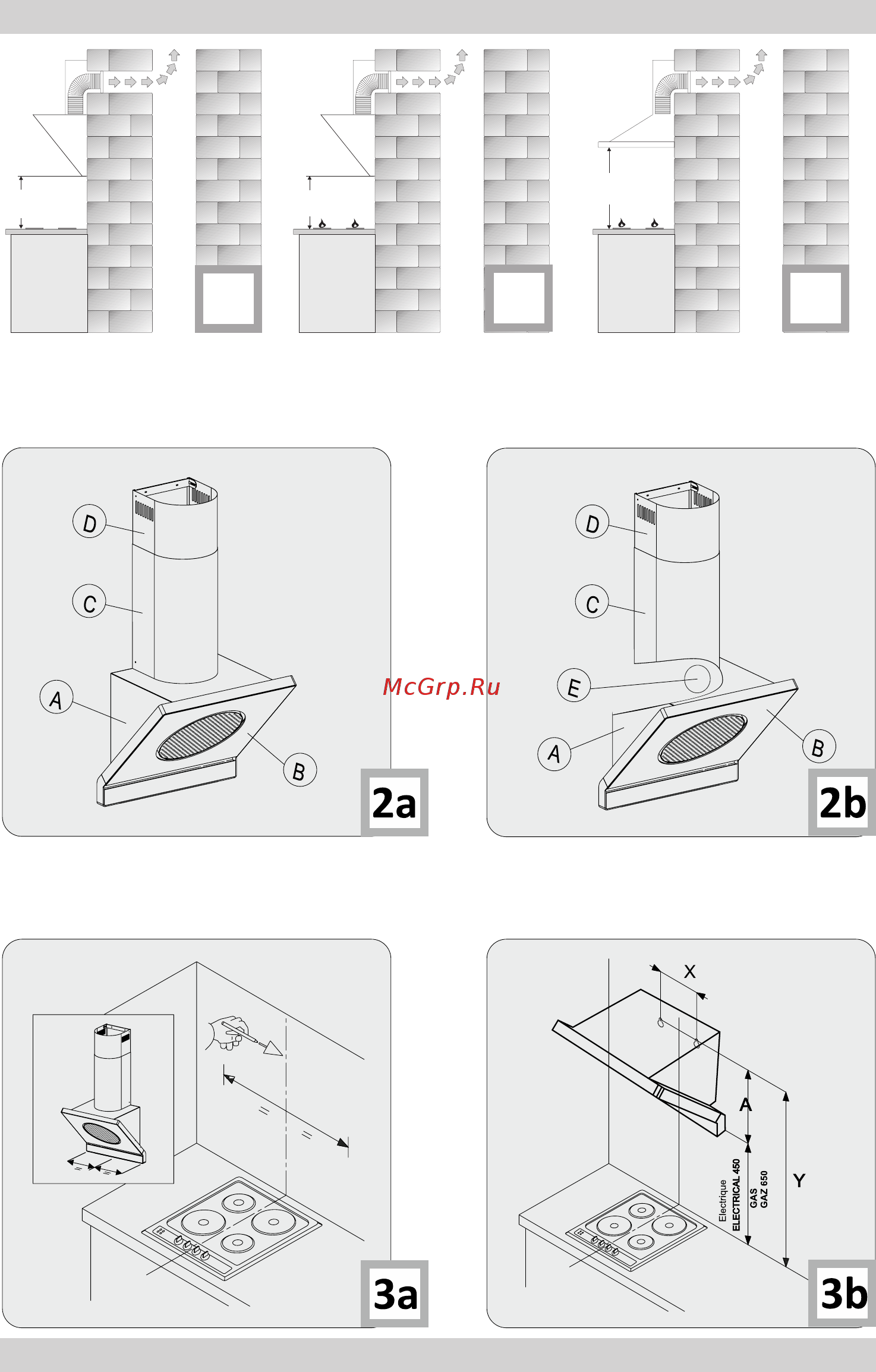 D
C
A
B
2a

McGrp.Ru

D
C
E
A
B
2b

3a

X
A
Y
Electrique
ELECTRICAL 450
GAS
GAZ 650
3b