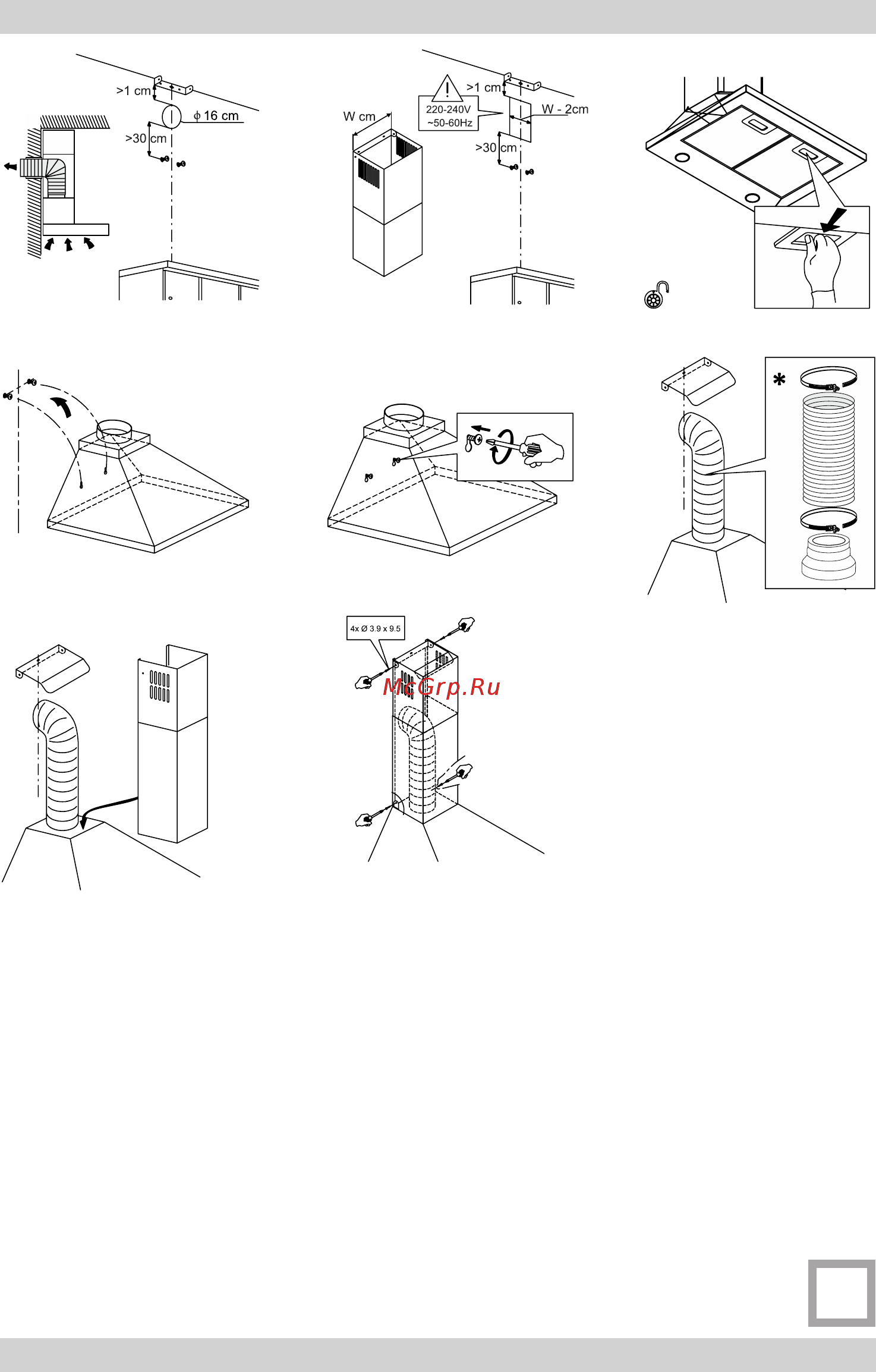 >1 cm
ϕ 16 cm
>30 cm

W cm
220-240V
~50-60Hz
>1 cm
W - 2cm
>30 cm

*

4x Ø 3.9 x 9.5
McGrp.Ru