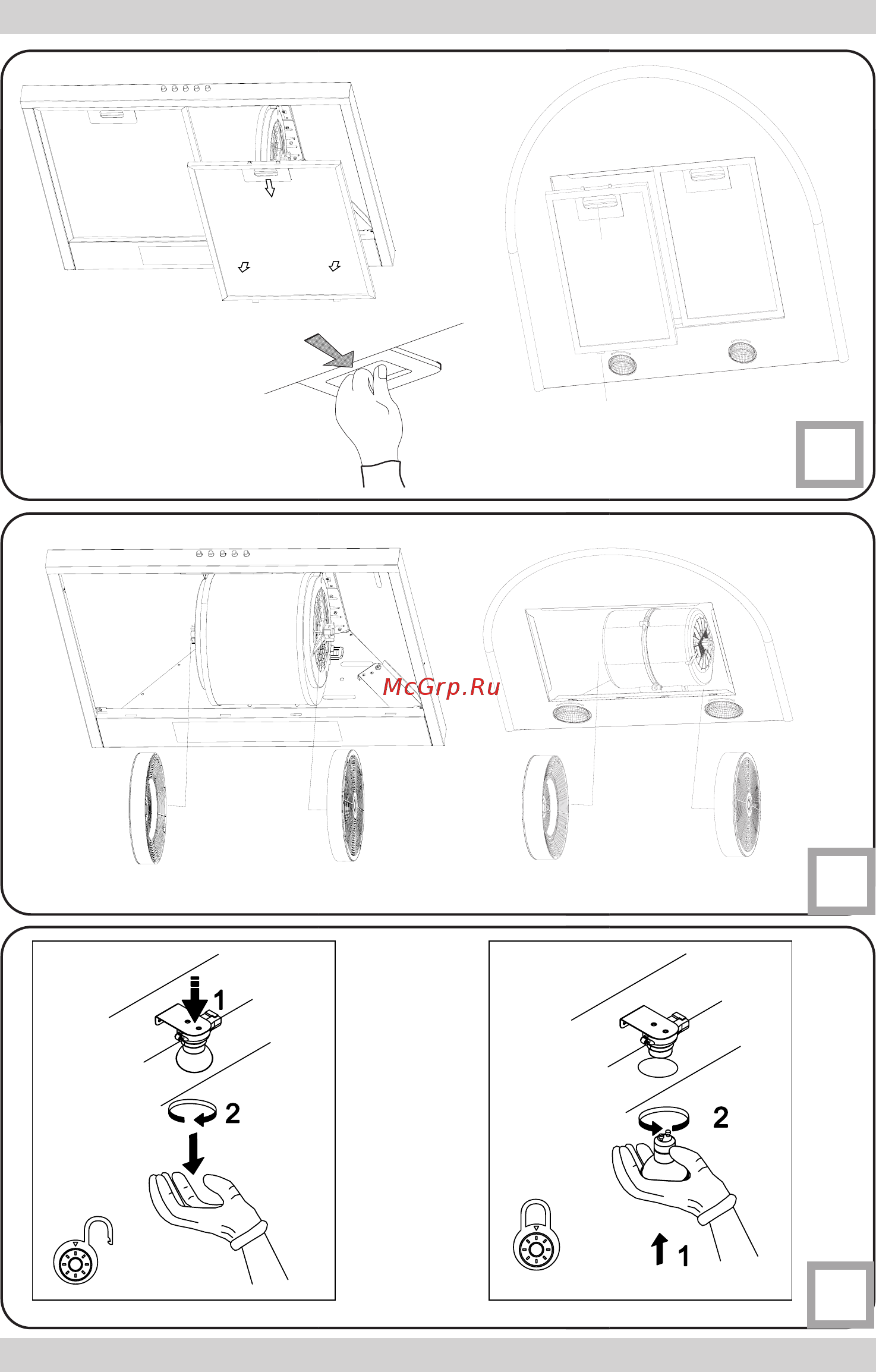 McGrp.Ru

1

2

2

1