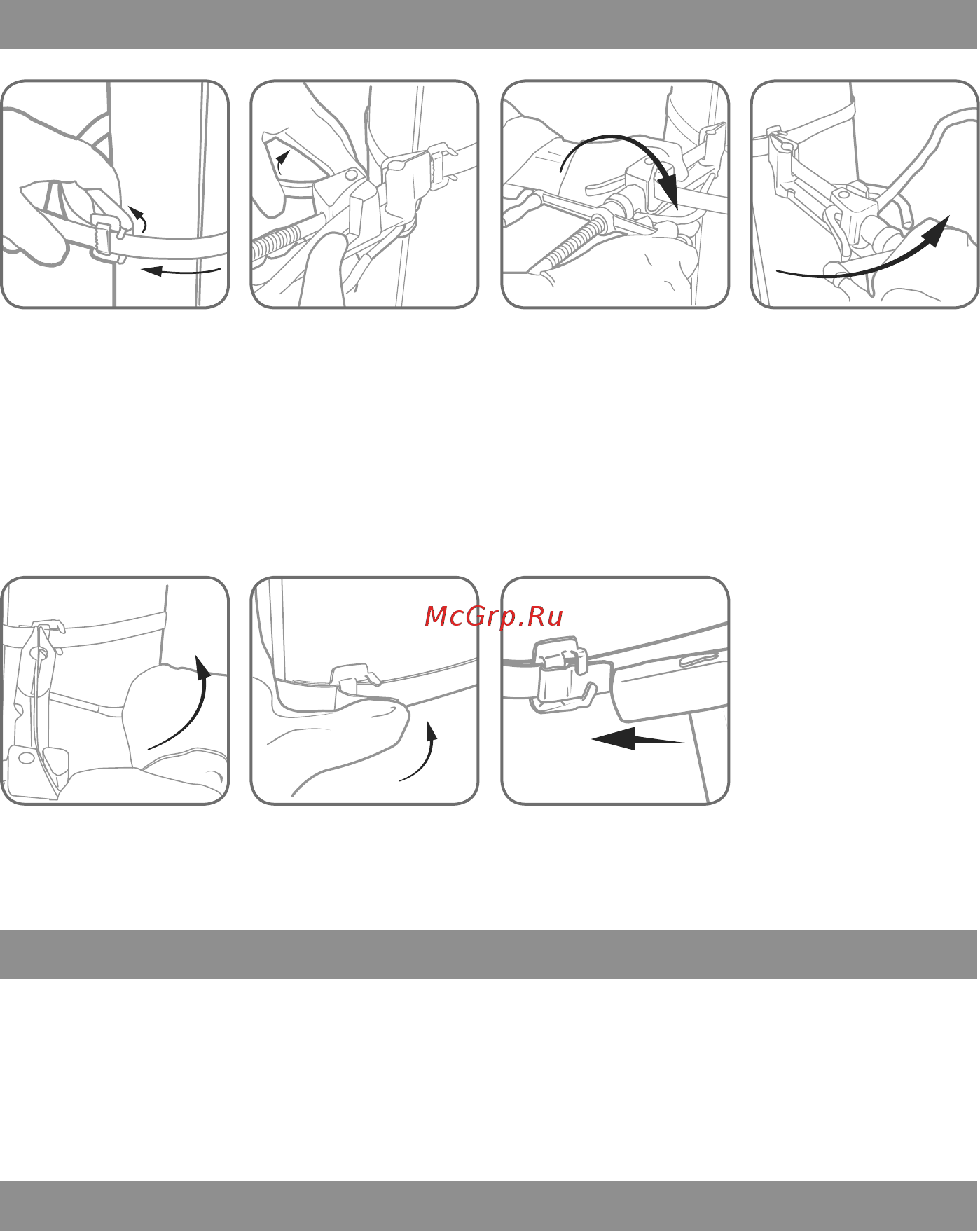 McGrp.Ru