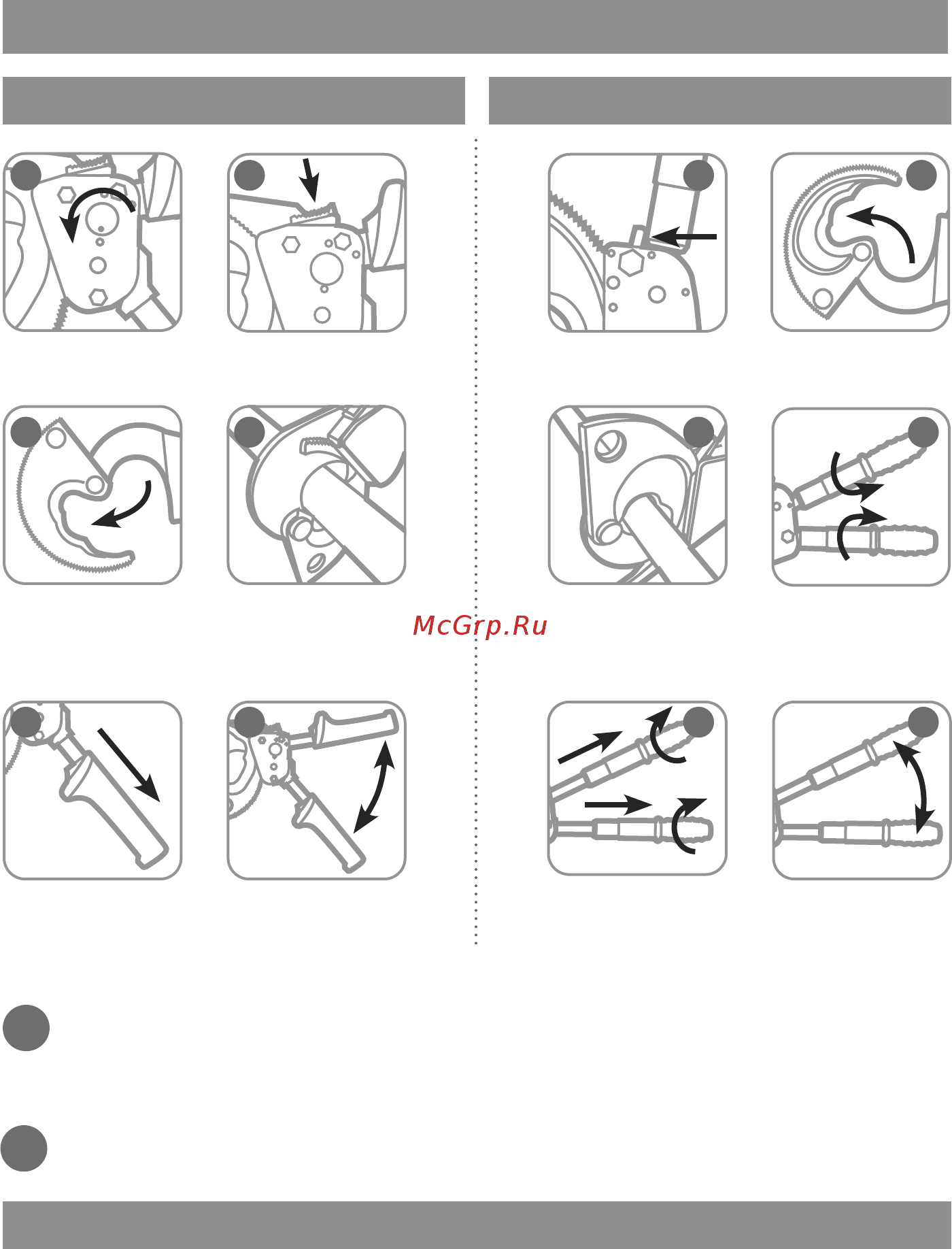 McGrp.Ru