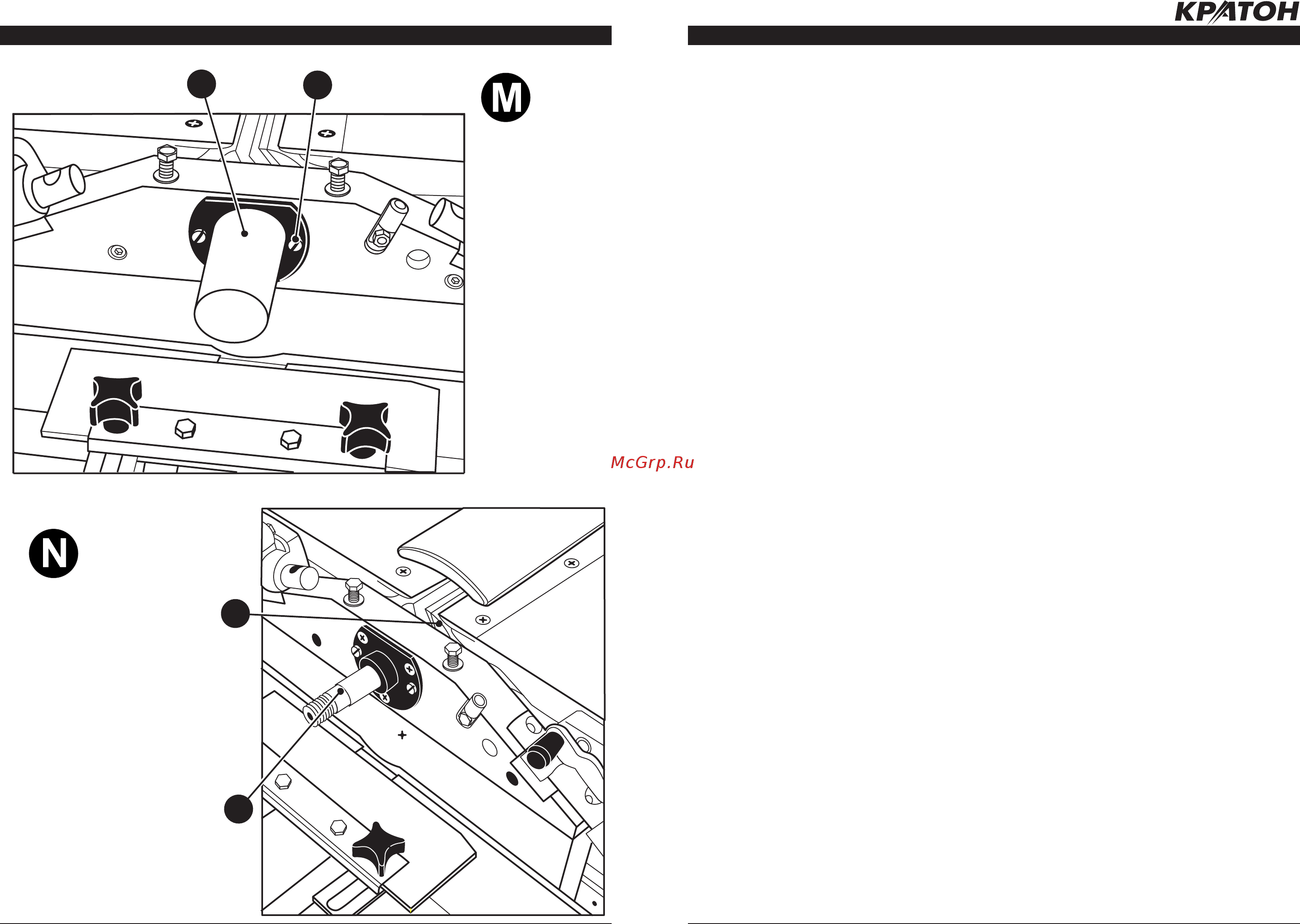 КРАТОН

M

McGrp.Ru

N