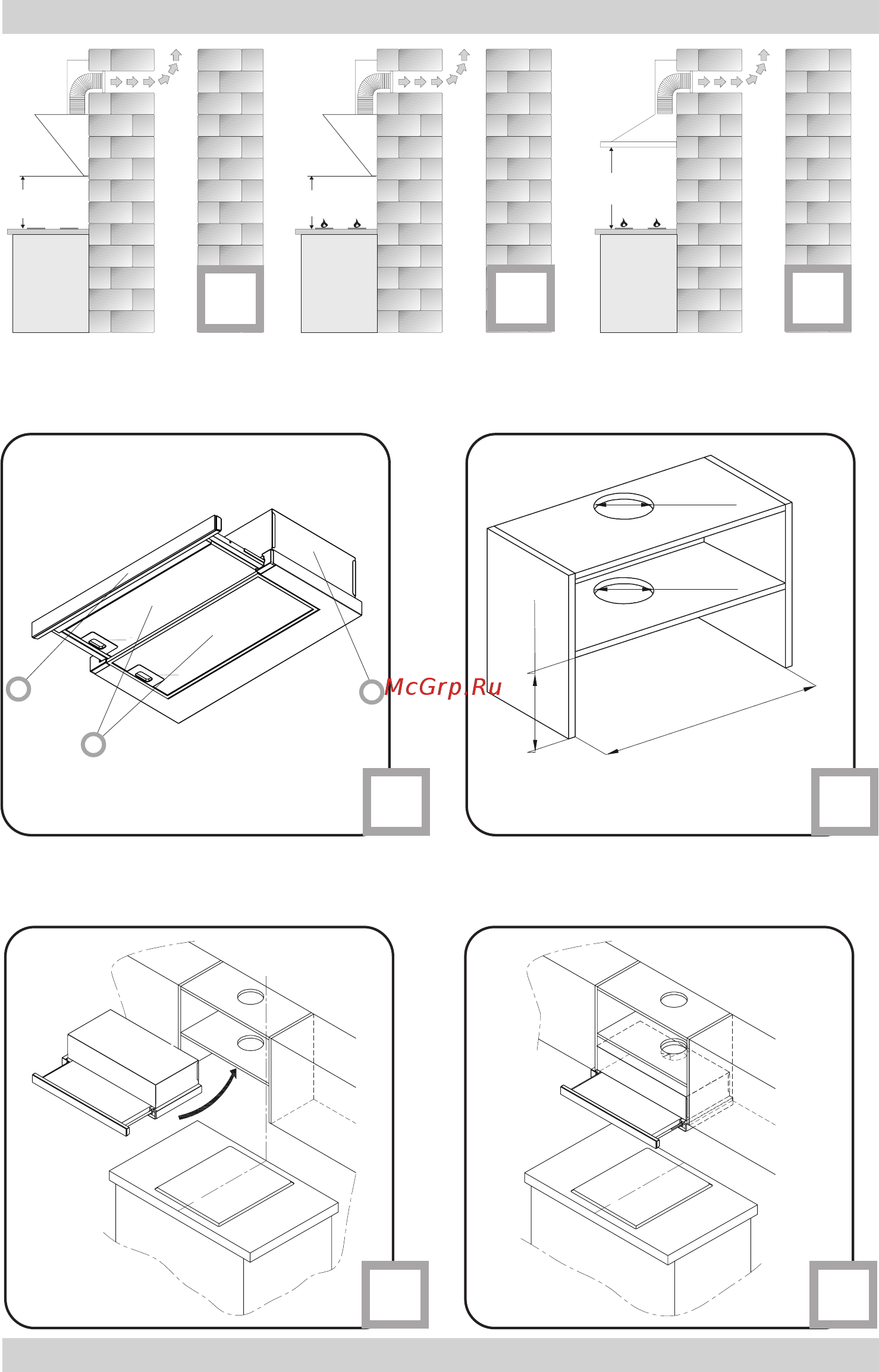 McGrp.Ru