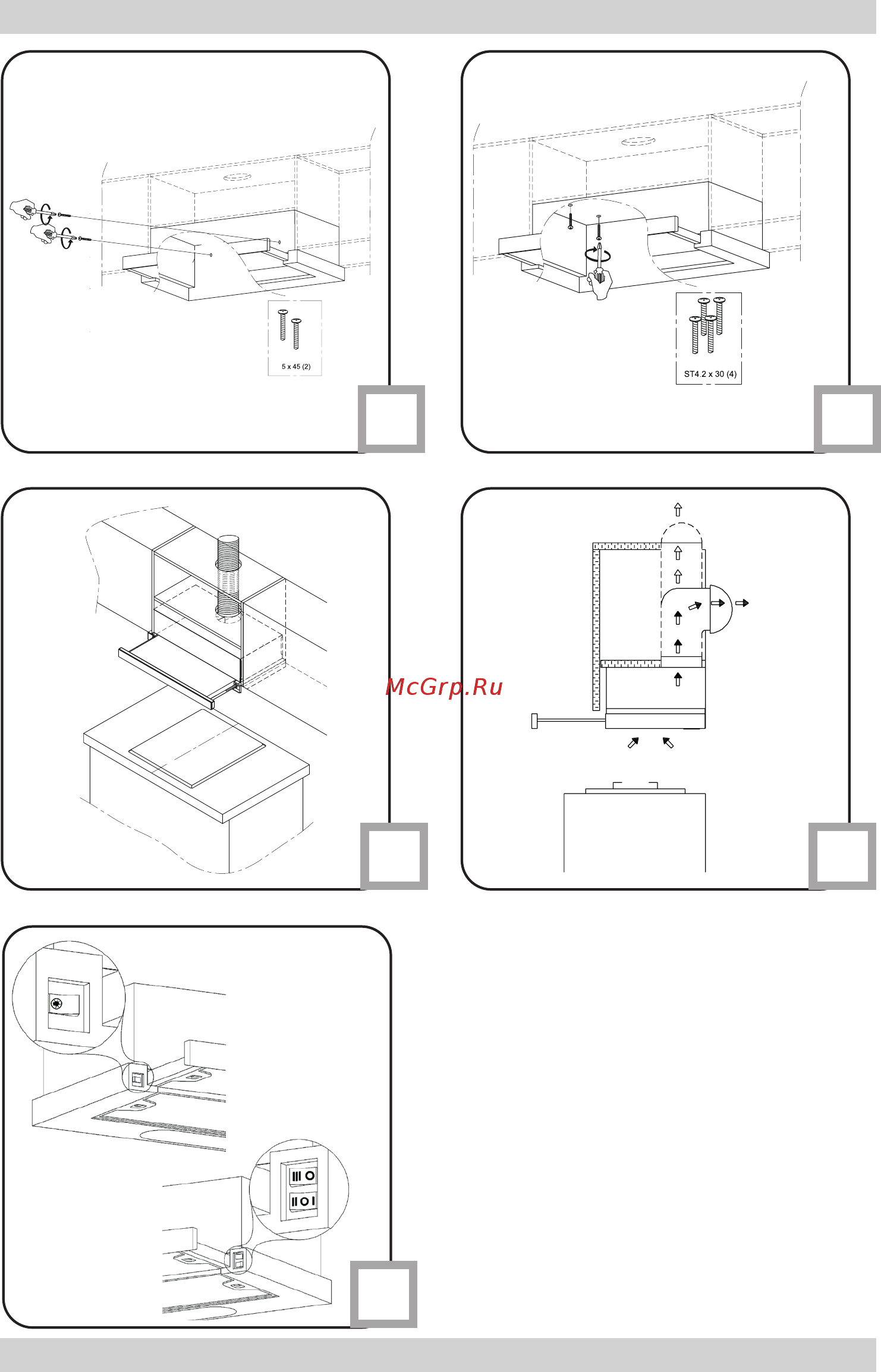 5 x 45 (2)

ST4.2 x 30 (4)

McGrp.Ru

III O

II O I