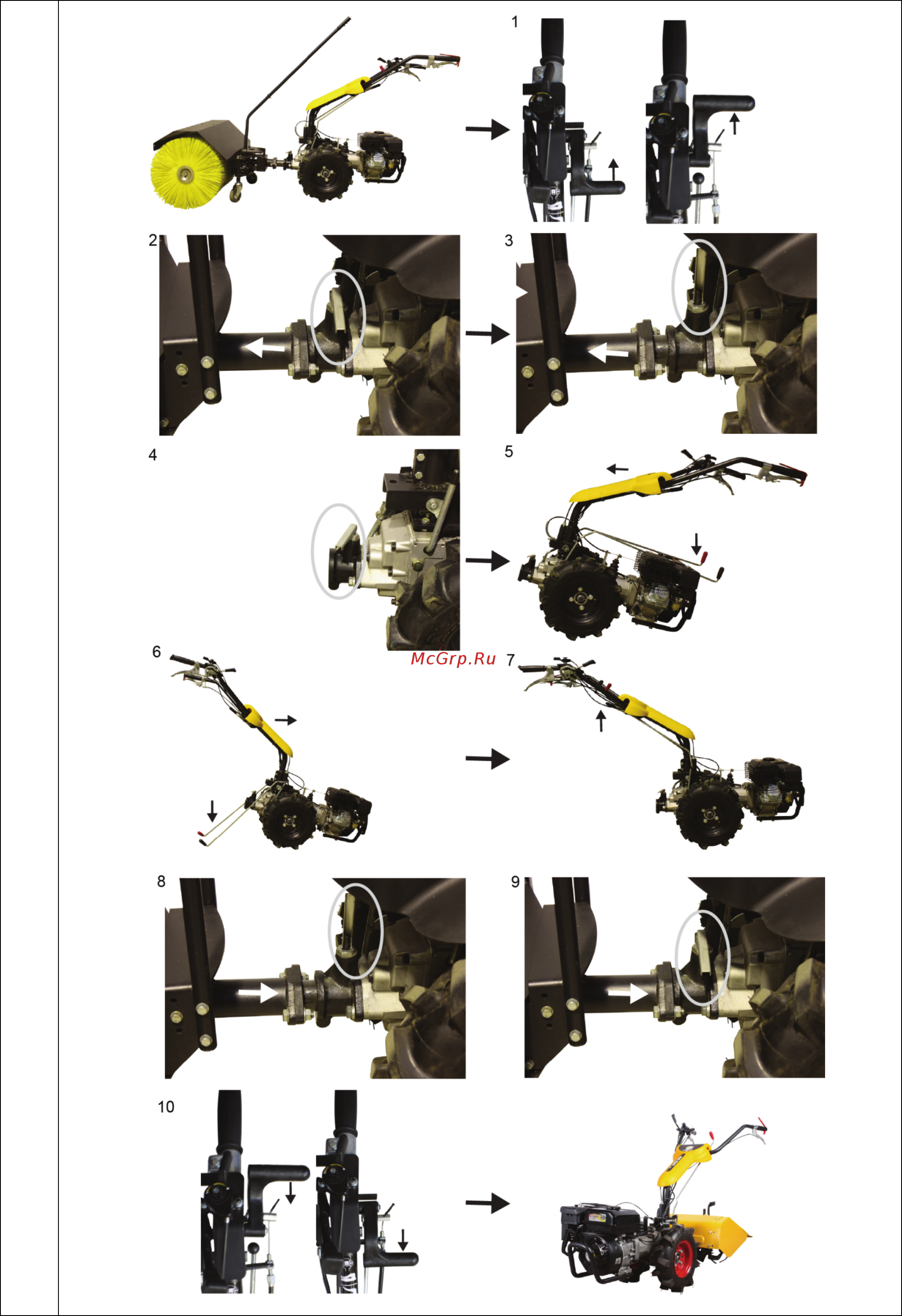 1

2

3

4

5

6

McGrp.Ru

7

8

9

10