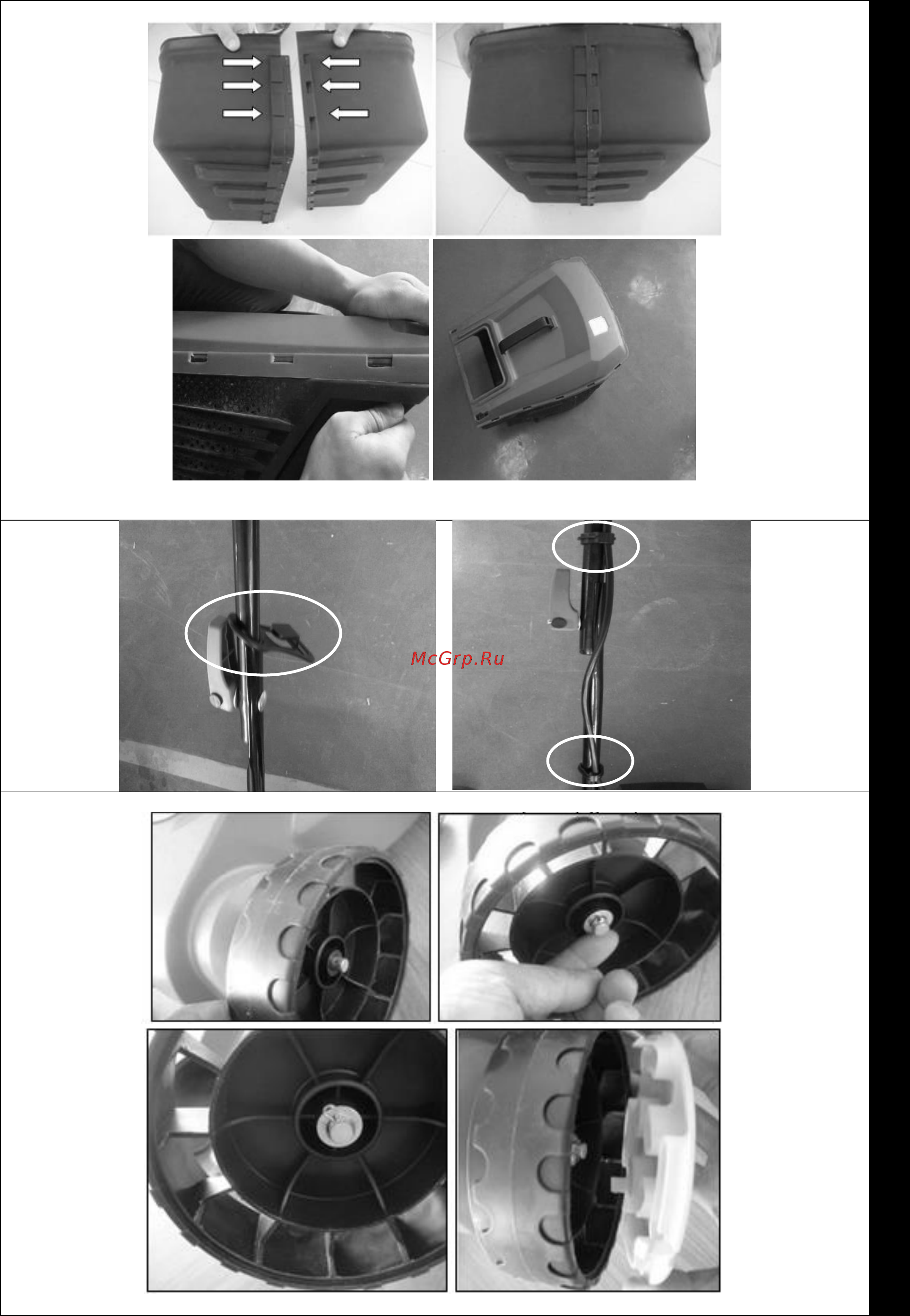 McGrp.Ru