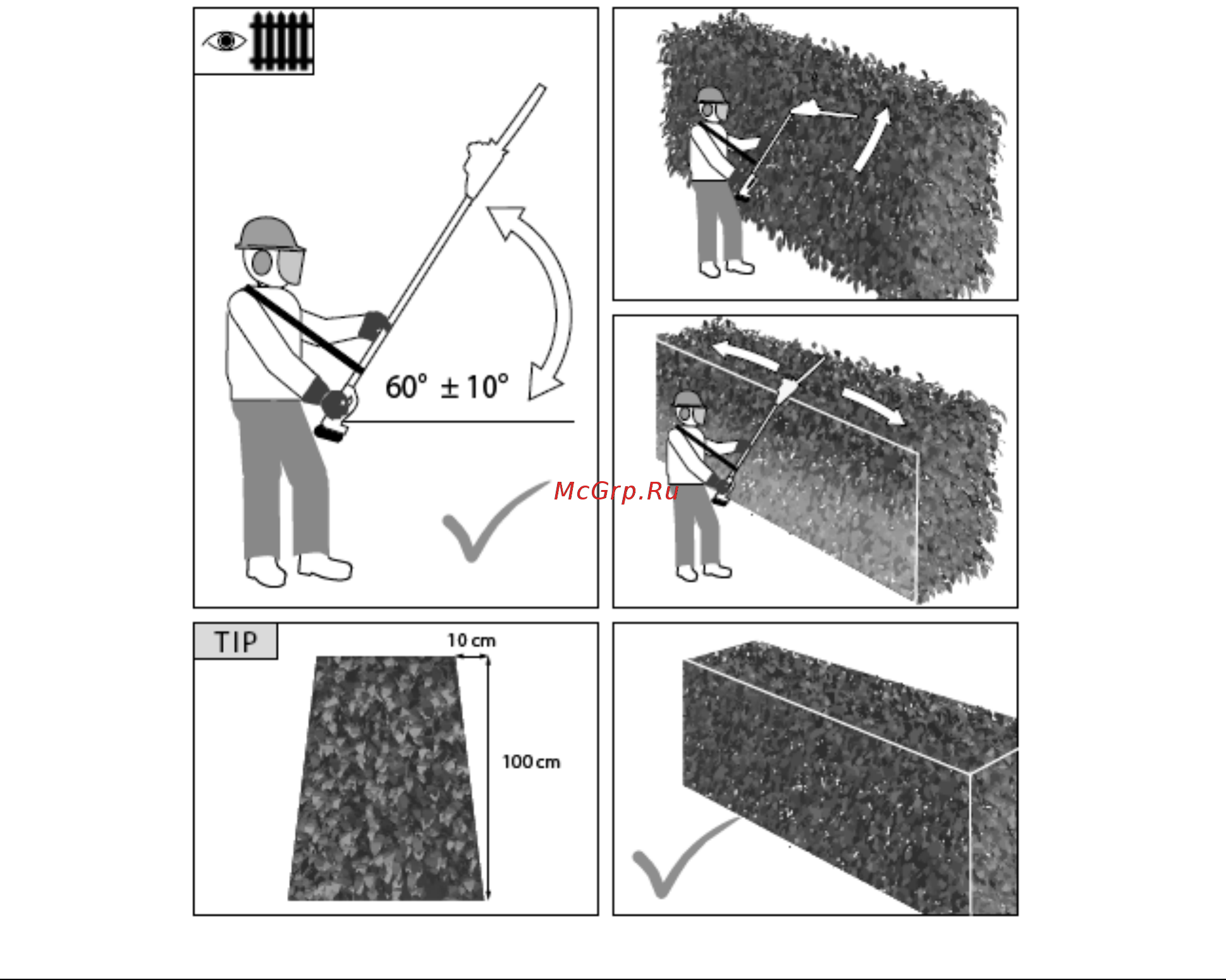 60° ± 10°

McGrp.Ru

TIP

10 cm

100 cm