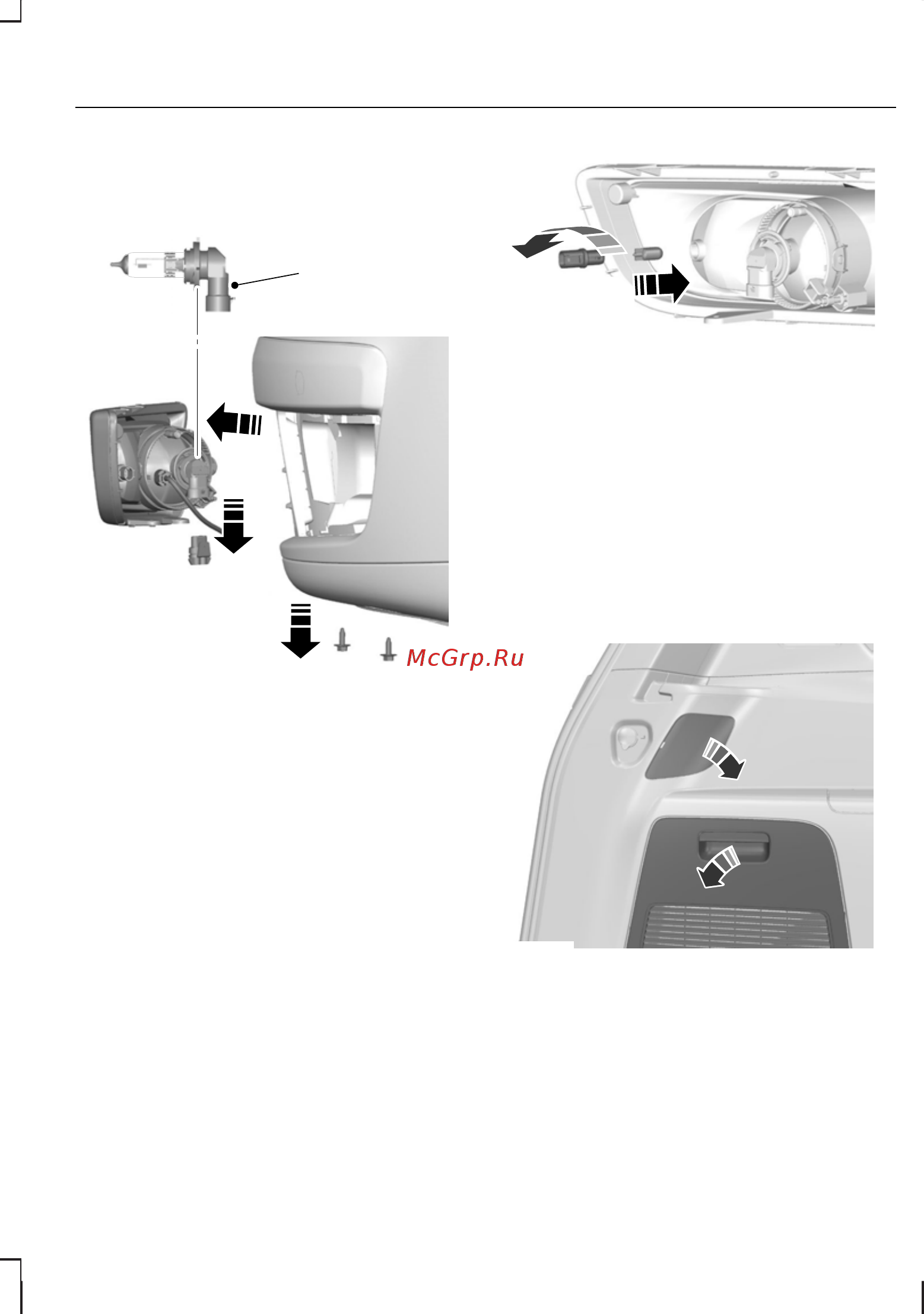 McGrp.Ru