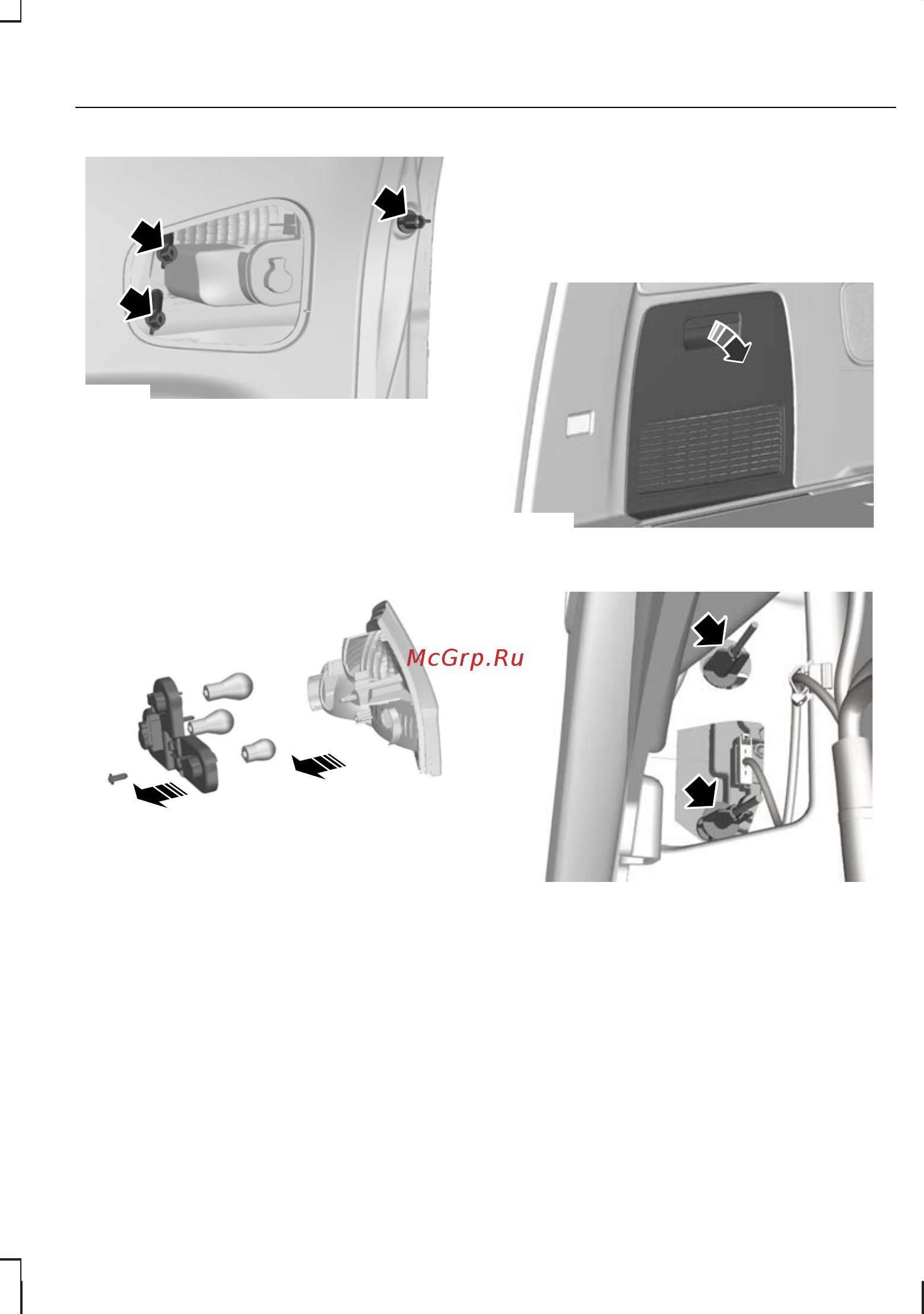 McGrp.Ru