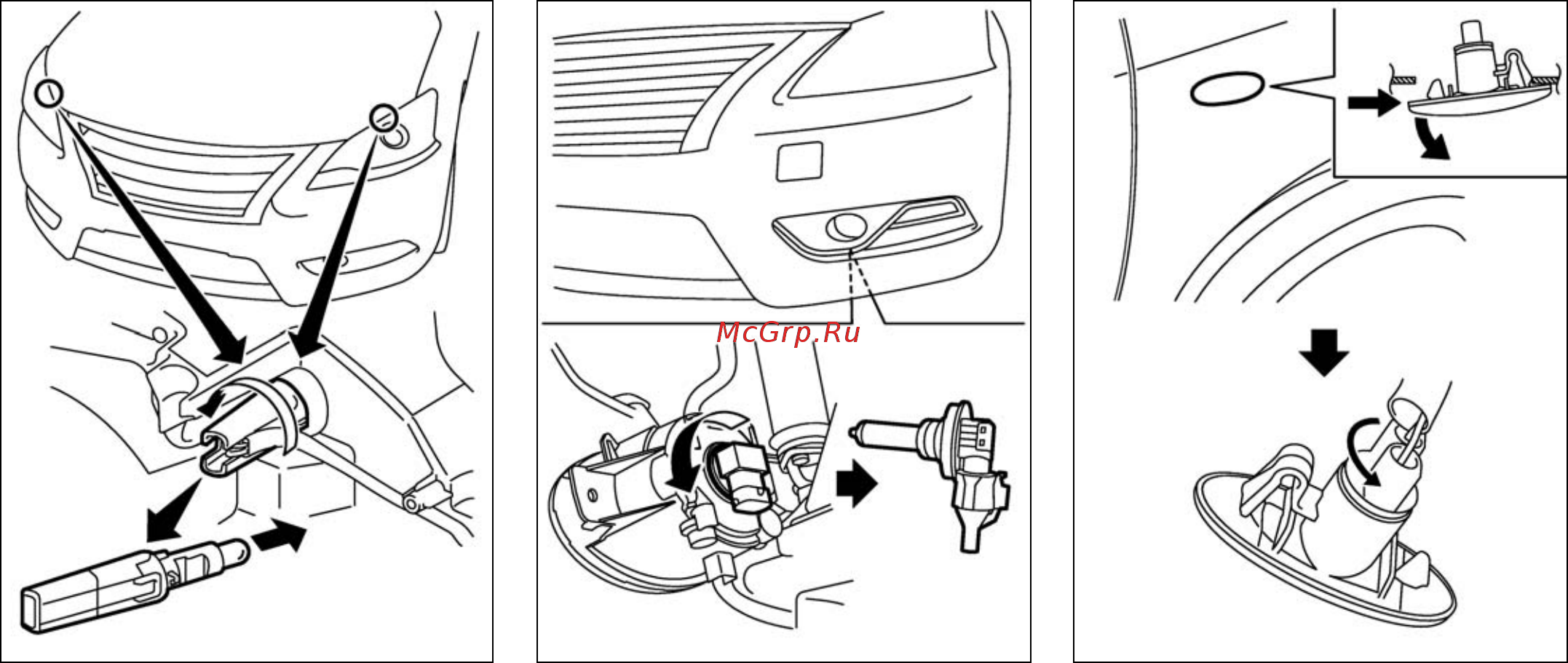 McGrp.Ru