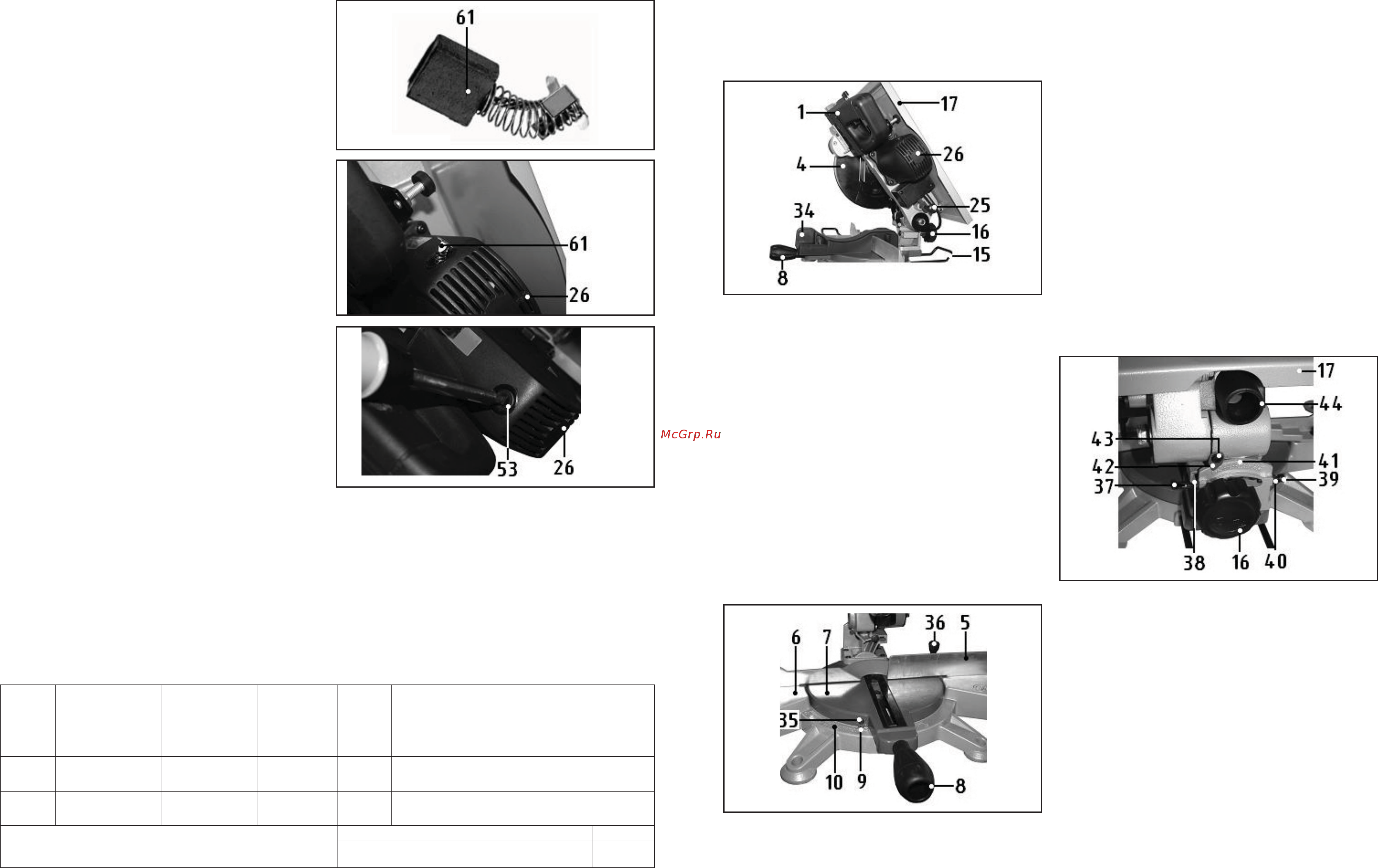 61

61
26

53 26

McGrp.Ru

1
17
26
4
25
34
16
15
8

17
44
43
41
42
39
37
38 16 40

6 7 36 5
35
10 9 8