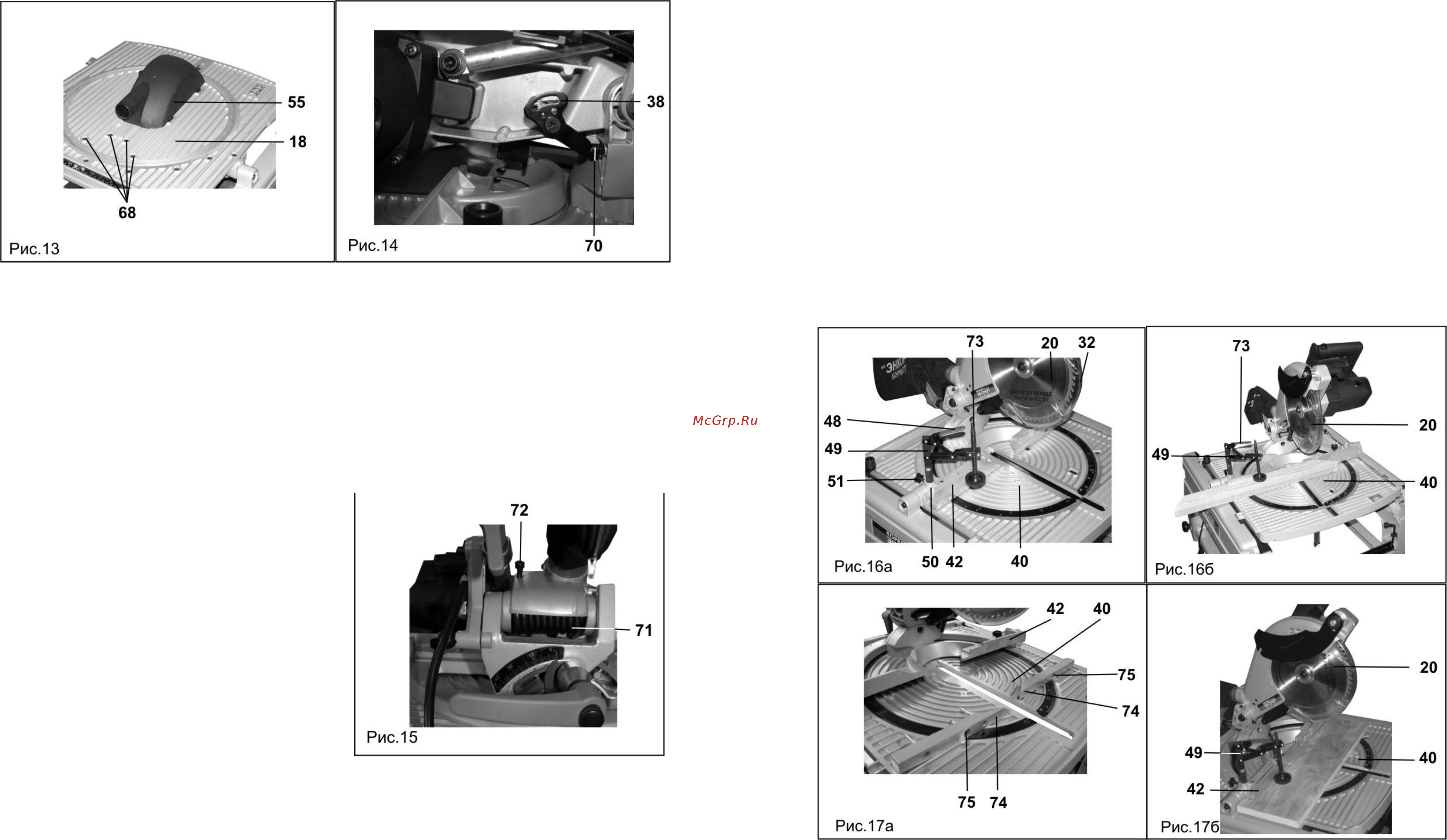 55
18
68
Рис.13

38
70
Рис.14

McGrp.Ru

72
71
Рис.15

73
20
32
48
49
51
50
42
40
Рис.16а

73
20
49
40
Рис.16б

42
40
75
74
75
74
Рис.17а

20
49
40
42
Рис.17б