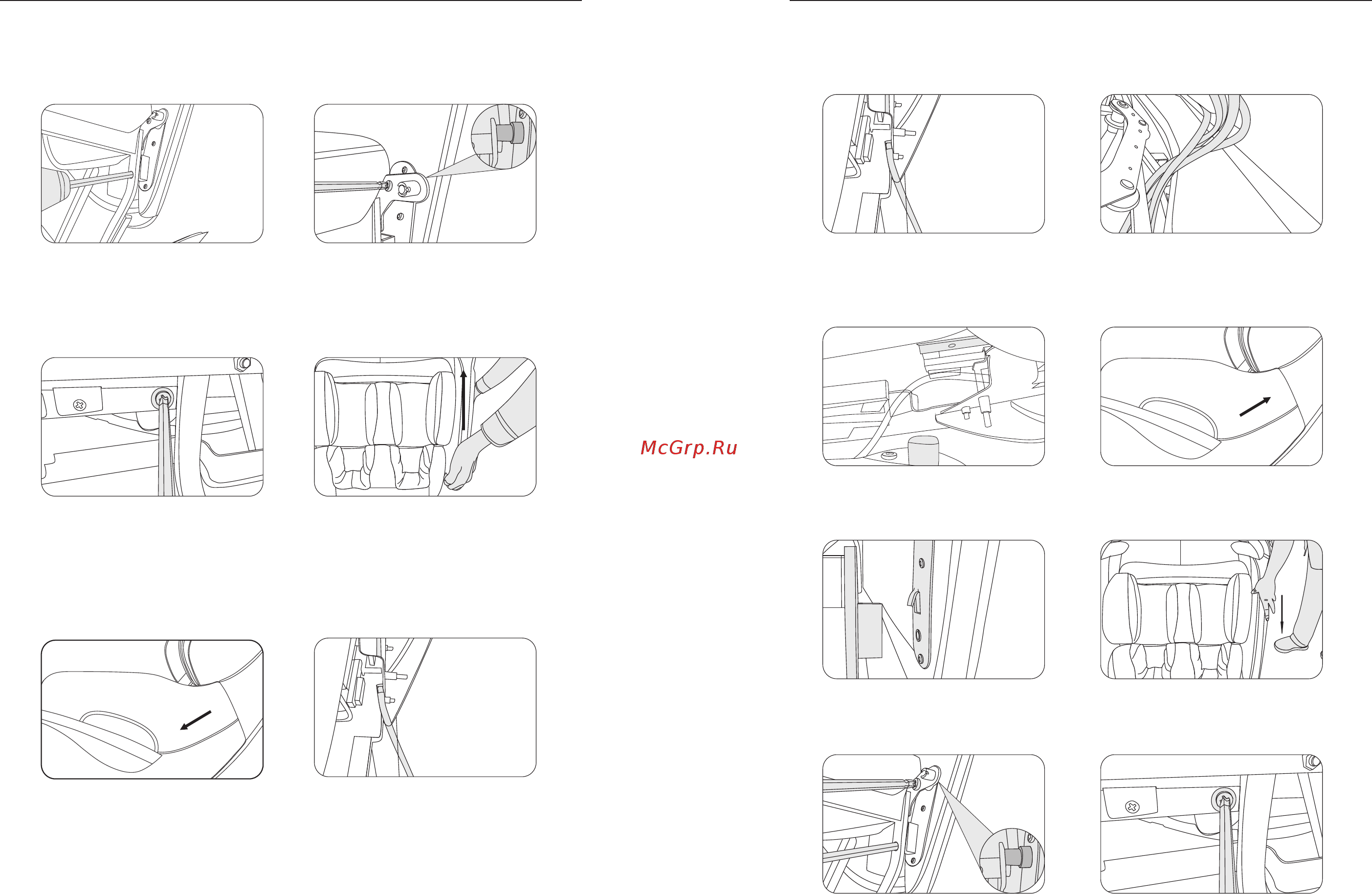 McGrp.Ru